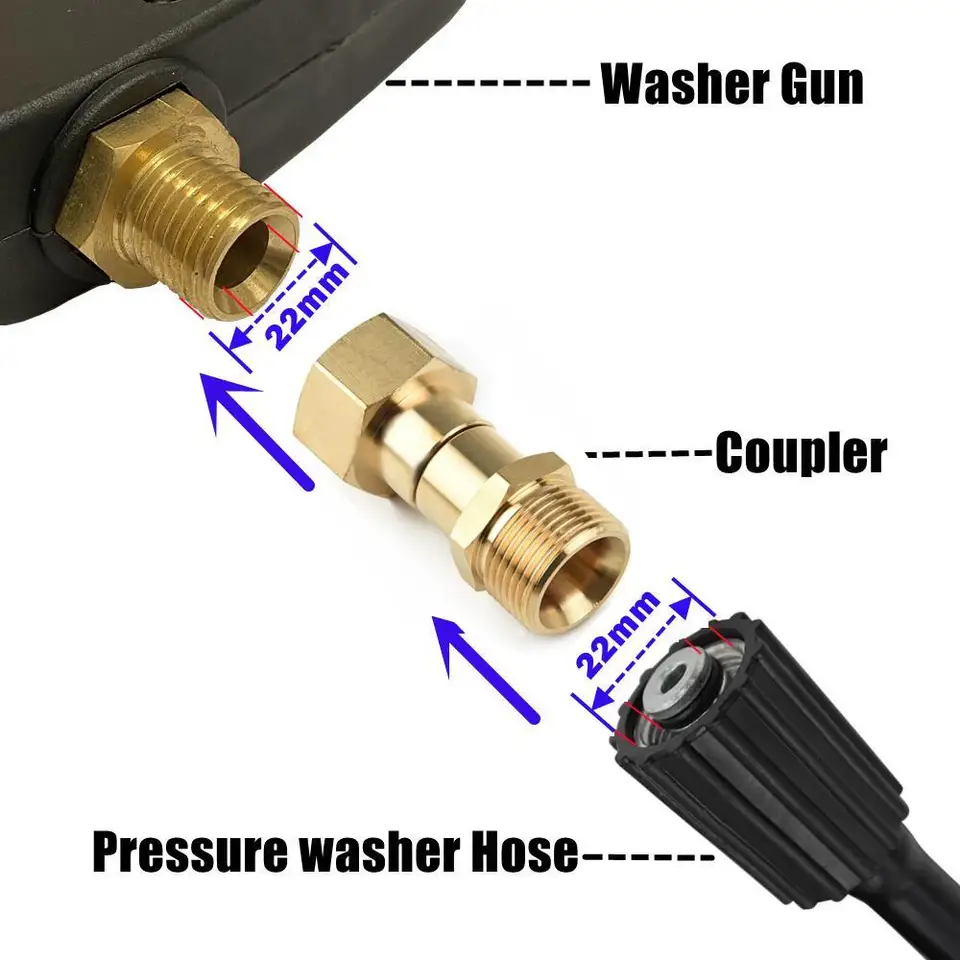 Washer Gun

22mm

Coupler

22mm

Pressure washer Hose