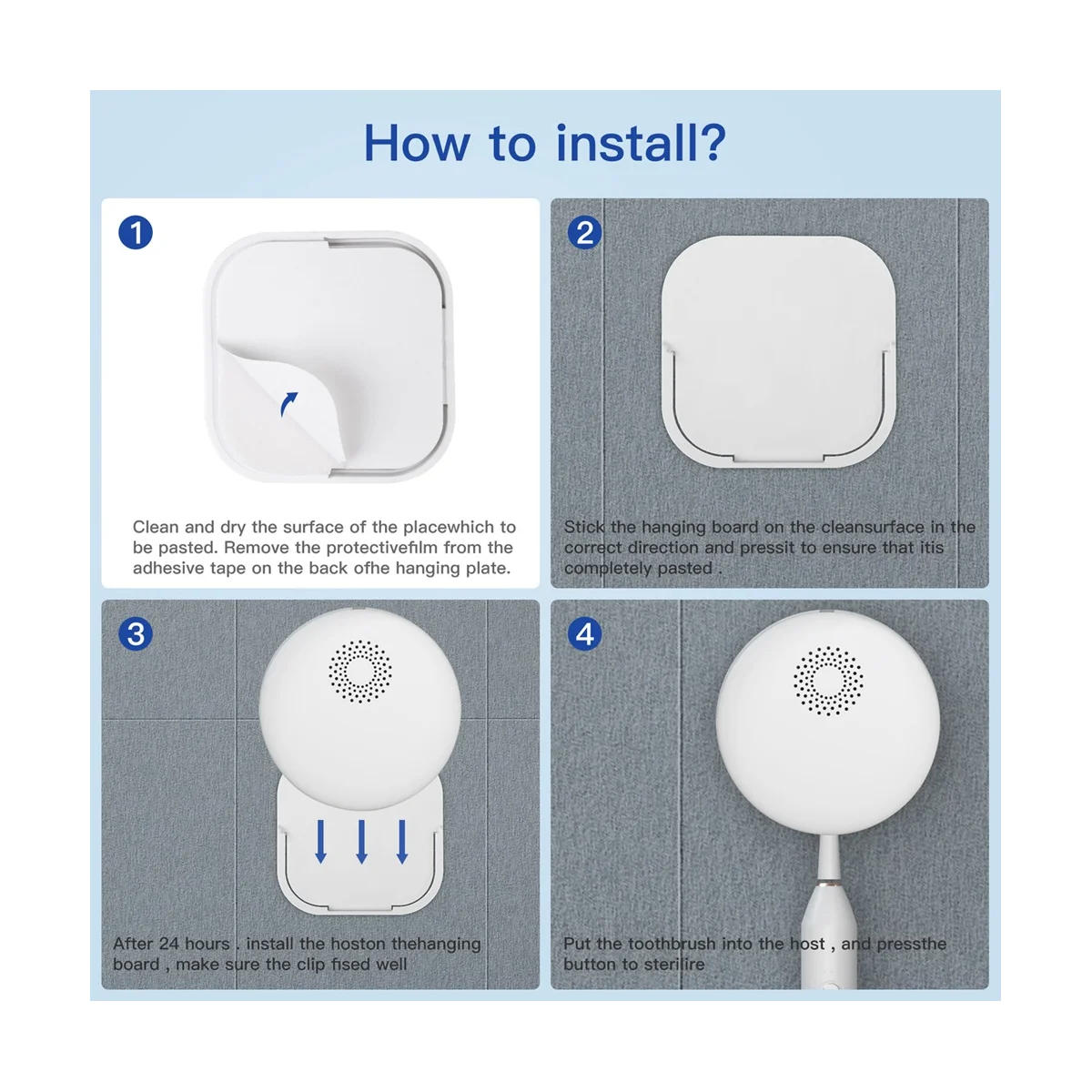 How to install?

1

Clean and dry the surface of the placewhich to be pasted. Remove the protectivefilm from the adhesive tape on the back ofhe hanging plate.

2

Stick the hanging board on the cleansurface in the correct direction and pressit to ensure that itis completely pasted .

3

After 24 hours . install the hoston thehanging board , make sure the clip fised well

4

Put the toothbrush into the host , and pressthe button to sterilire