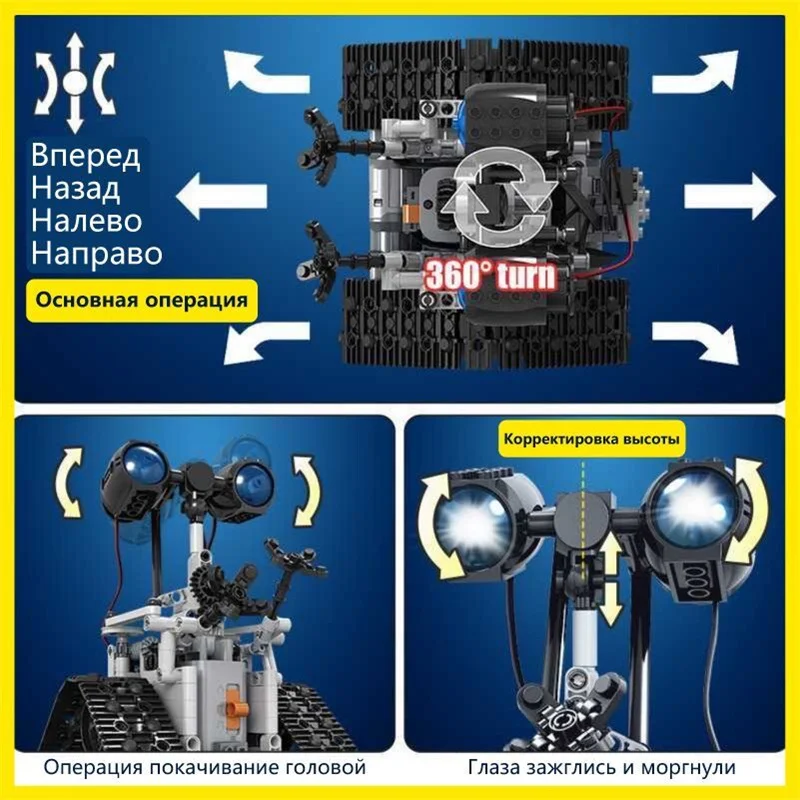 Вперед
Назад
Налево
Направо

Основная операция

360° turn

Корректировка высоты

Операция покачивание головой

Глаза зажглись и моргнули