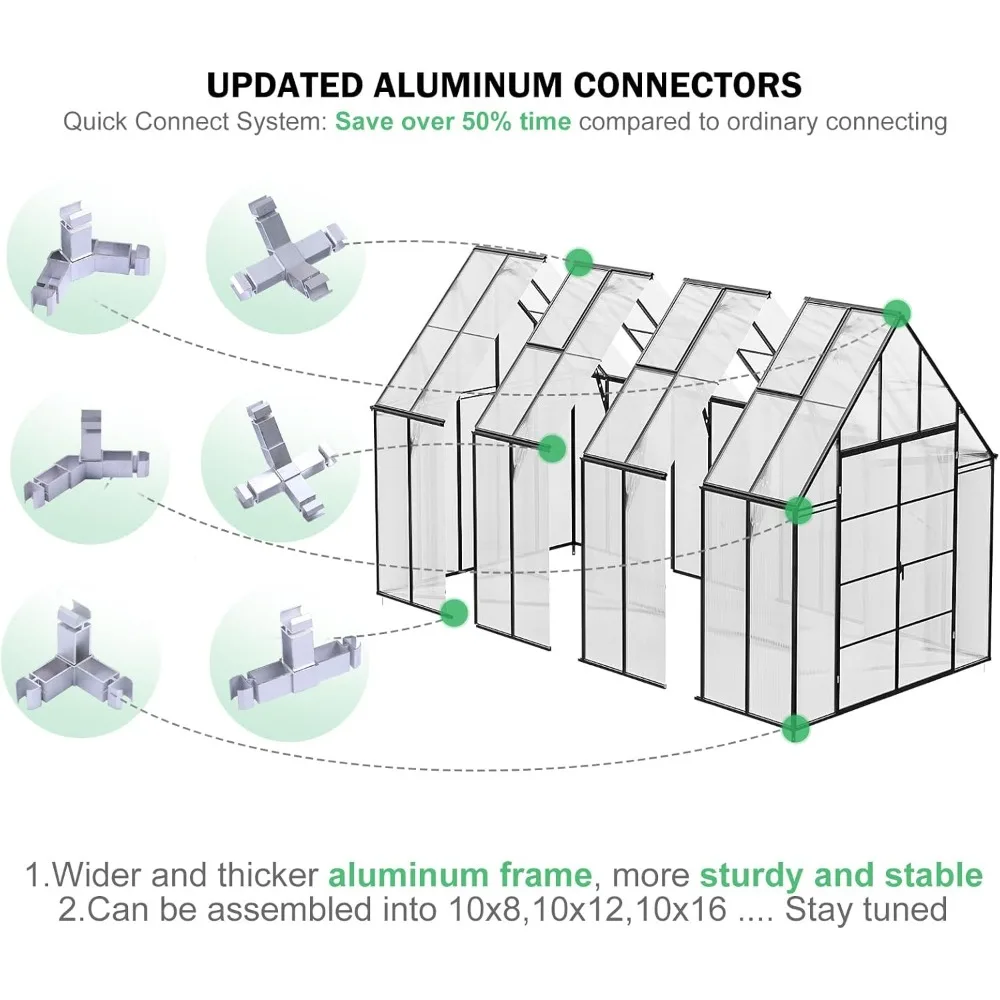 UPDATED ALUMINUM CONNECTORS

Quick Connect System: Save over 50% time compared to ordinary connecting

1.Wider and thicker aluminum frame, more sturdy and stable
2.Can be assembled into 10x8,10x12,10x16 .... Stay tuned