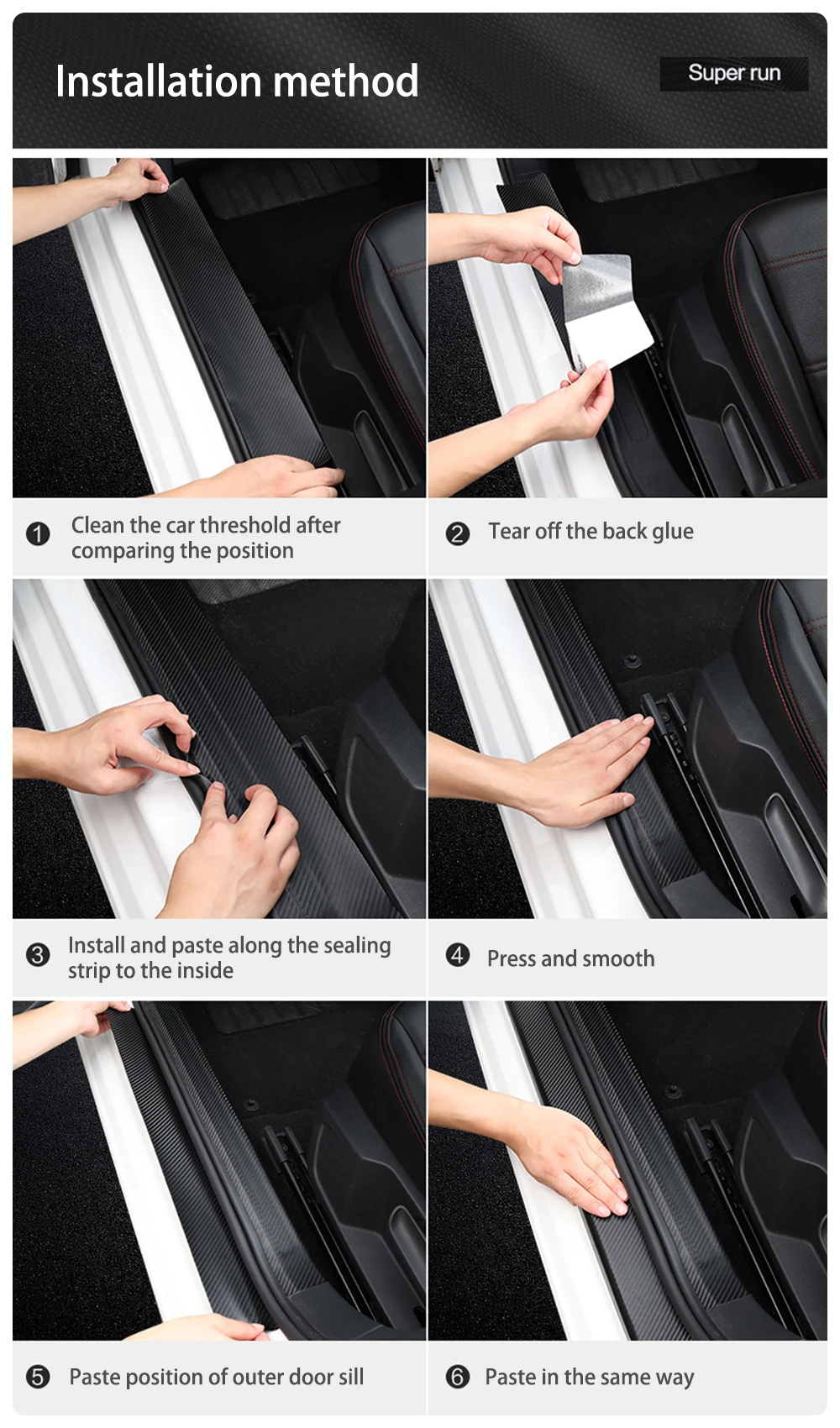 Installation method

Super run

1 Clean the car threshold after comparing the position

2 Tear off the back glue

3 Install and paste along the sealing strip to the inside

4 Press and smooth

5 Paste position of outer door sill

6 Paste in the same way