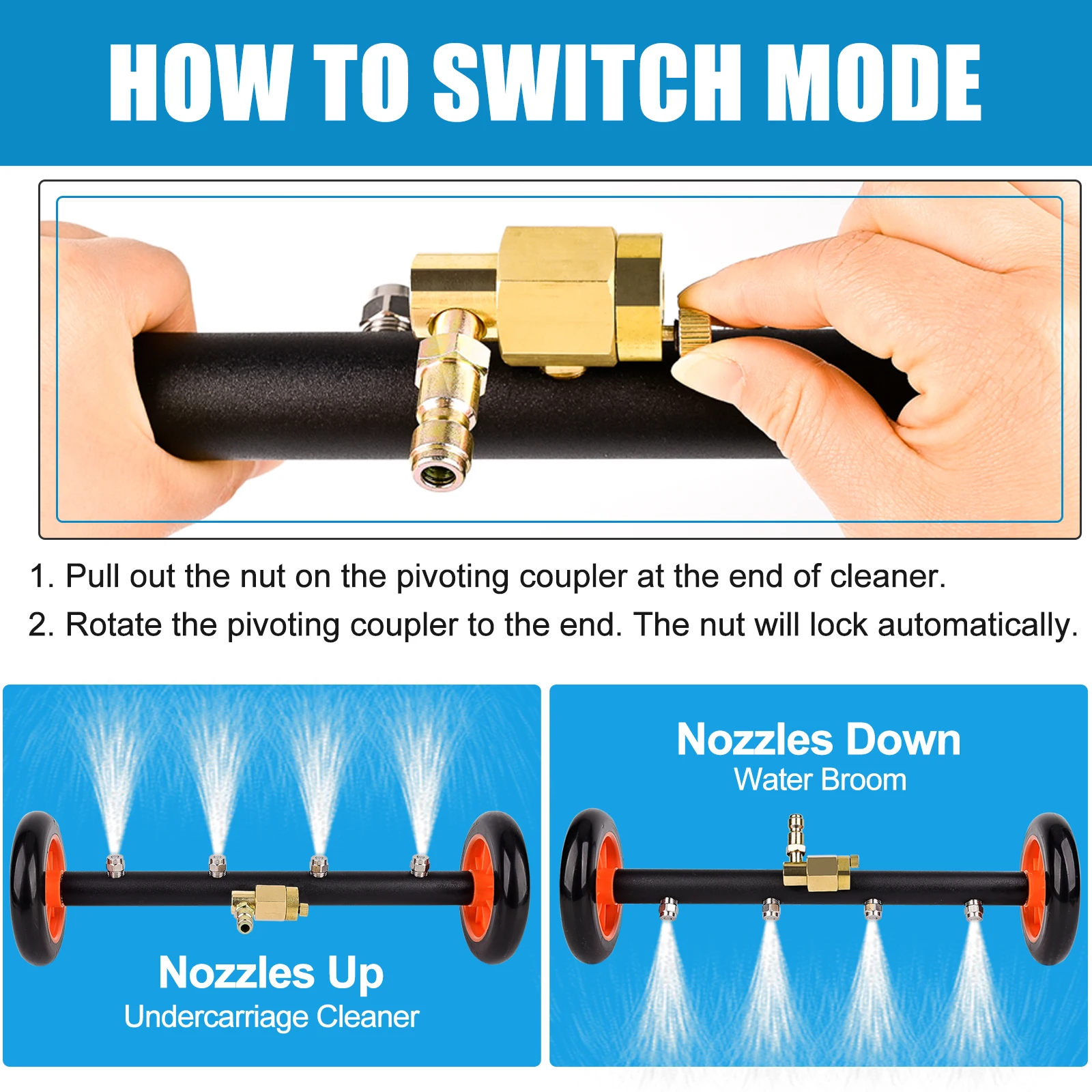 HOW TO SWITCH MODE

1. Pull out the nut on the pivoting coupler at the end of cleaner.

2. Rotate the pivoting coupler to the end. The nut will lock automatically.

Nozzles Up
Undercarriage Cleaner

Nozzles Down
Water Broom