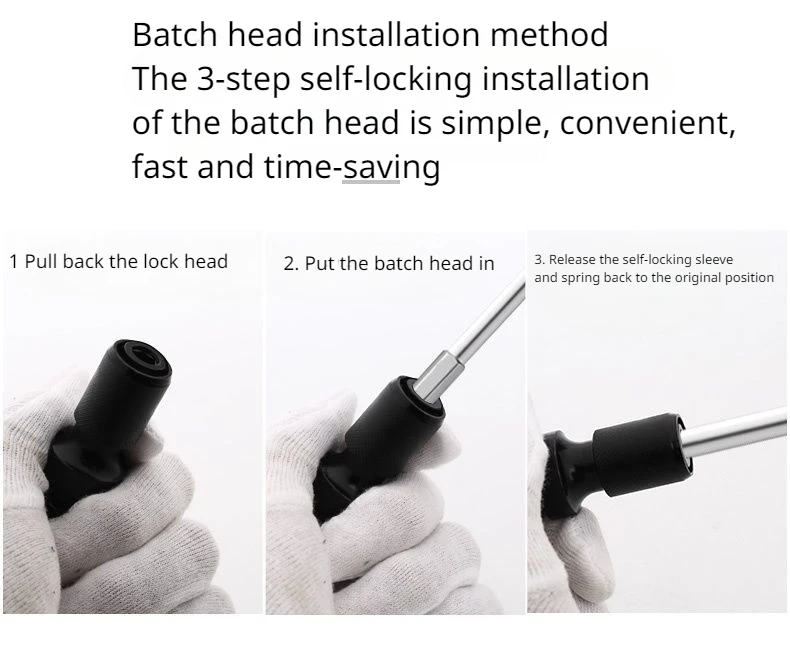 Batch head installation method
The 3-step self-locking installation of the batch head is simple, convenient, fast and time-saving

1 Pull back the lock head

2. Put the batch head in

3. Release the self-locking sleeve and spring back to the original position