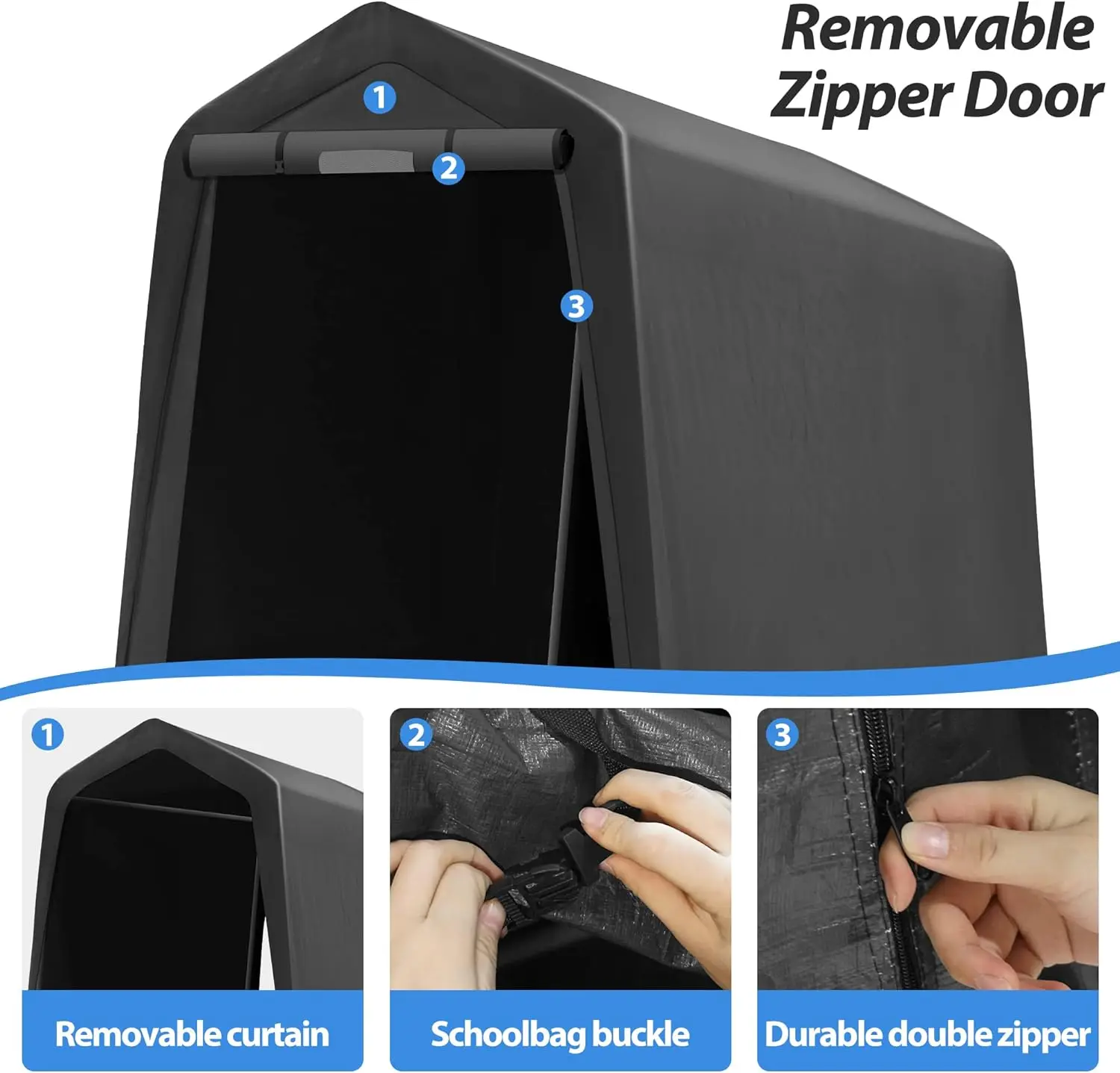 Removable Zipper Door

1

2

3

1

Removable curtain

2

Schoolbag buckle

3

Durable double zipper