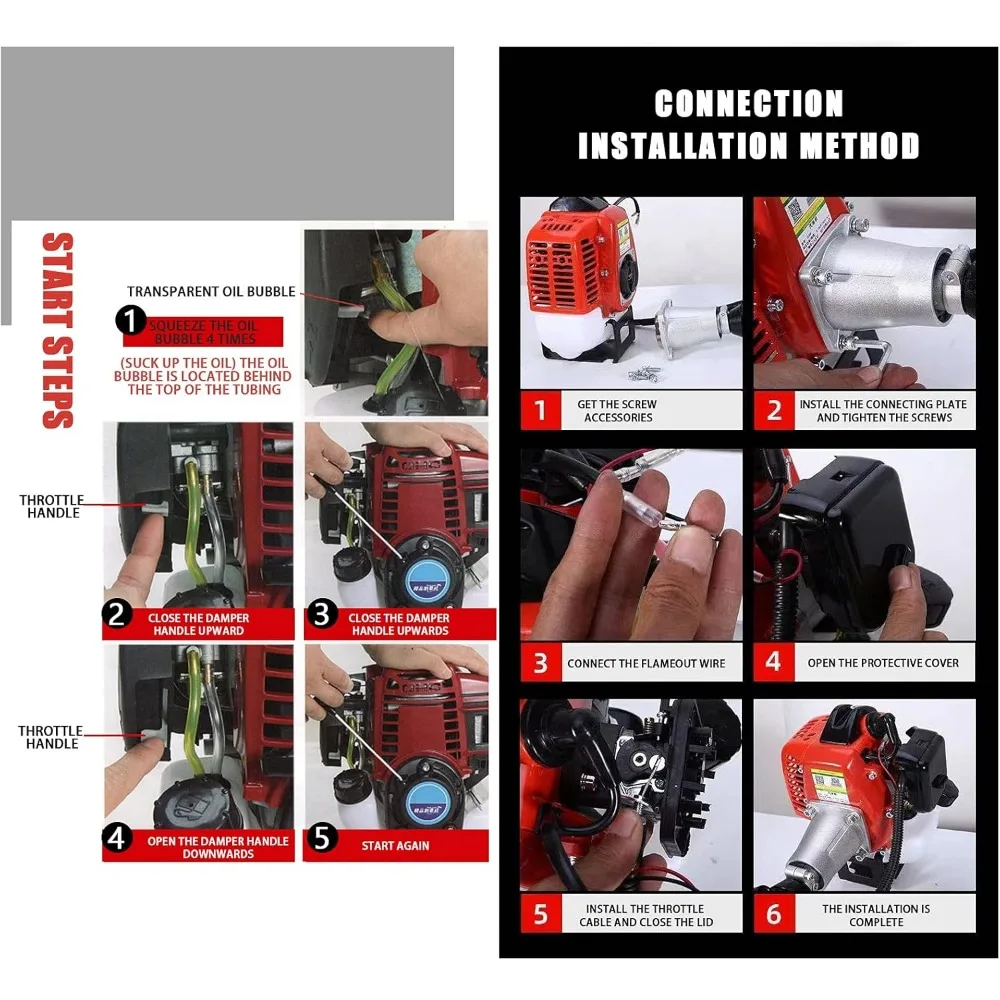 START STEPS

TRANSPARENT OIL BUBBLE

1 SQUEEZE THE OIL BUBBLE 4 TIMES

(SUCK UP THE OIL) THE OIL BUBBLE IS LOCATED BEHIND THE TOP OF THE TUBING

THROTTLE HANDLE

2 CLOSE THE DAMPER HANDLE UPWARD

3 CLOSE THE DAMPER HANDLE UPWARDS

THROTTLE HANDLE

4 OPEN THE DAMPER HANDLE DOWNWARDS

5 START AGAIN

CONNECTION INSTALLATION METHOD

1 GET THE SCREW ACCESSORIES

2 INSTALL THE CONNECTING PLATE AND TIGHTEN THE SCREWS

3 CONNECT THE FLAMEOUT WIRE

4 OPEN THE PROTECTIVE COVER

5 INSTALL THE THROTTLE CABLE AND CLOSE THE LID

6 THE INSTALLATION IS COMPLETE