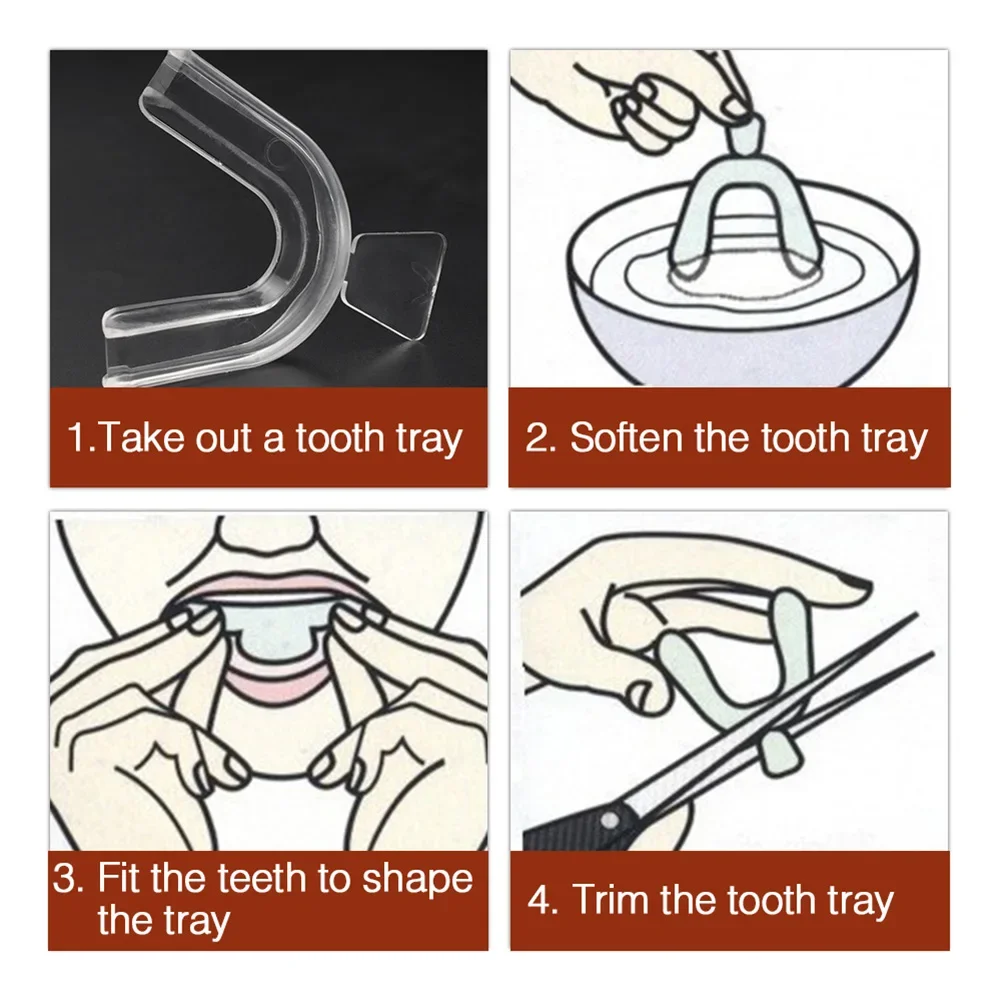 1.Take out a tooth tray

2. Soften the tooth tray

3. Fit the teeth to shape the tray

4. Trim the tooth tray