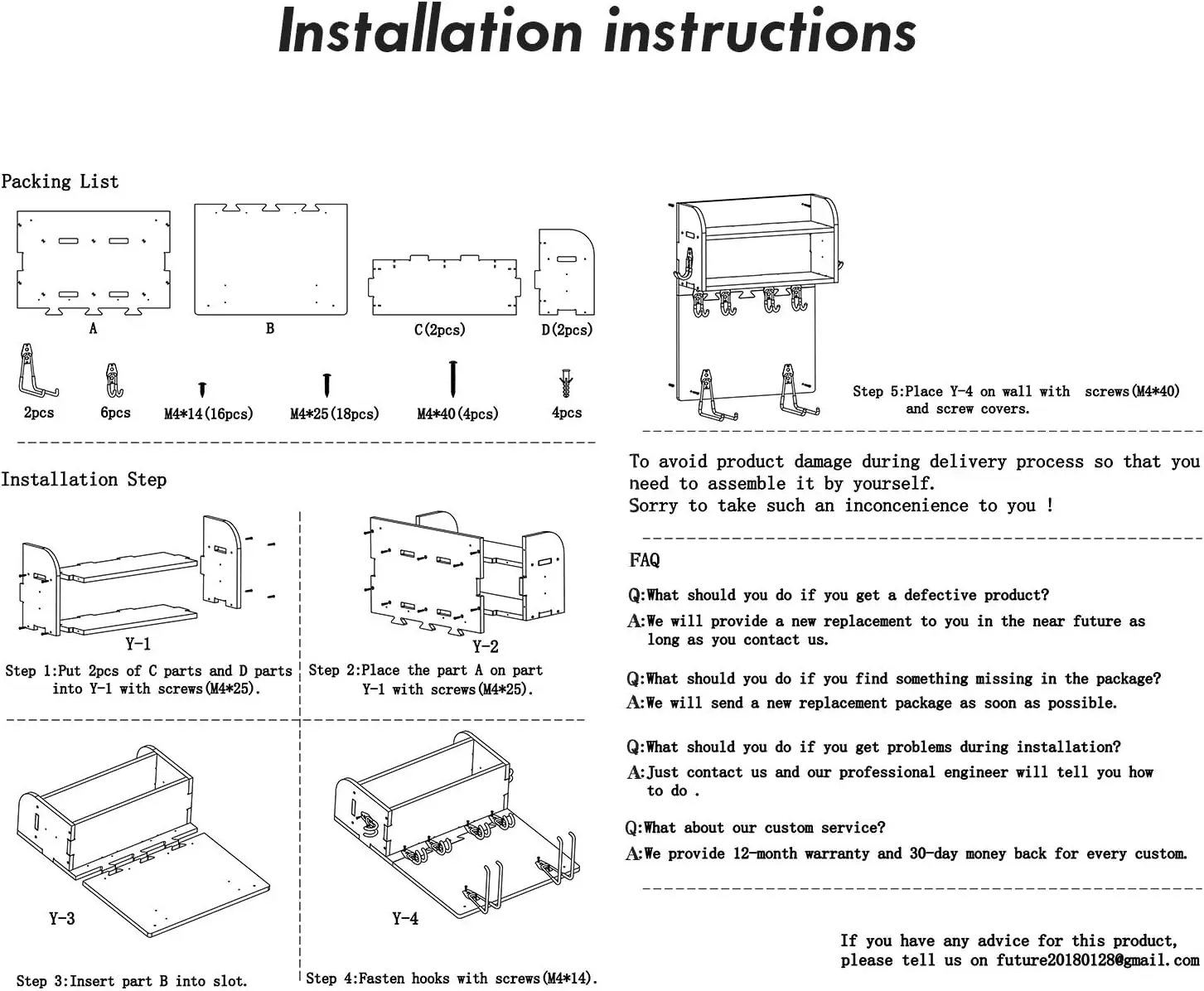 Installation instructions

Packing List

A

B

C(2pcs)

D(2pcs)

2pcs

6pcs

M4*14(16pcs)

M4*25(18pcs)

M4*40(4pcs)

4pcs

Installation Step

Y-1

Step 1:Put 2pcs of C parts and D parts into Y-1 with screws(M4*25).

Y-2

Step 2:Place the part A on part Y-1 with screws(M4*25).

Y-3

Step 3:Insert part B into slot.

Y-4

Step 4:Fasten hooks with screws(M4*14).

Step 5:Place Y-4 on wall with screws(M4*40) and screw covers.

To avoid product damage during delivery process so that you need to assemble it by yourself.
Sorry to take such an inconcenience to you !

FAQ

Q:What should you do if you get a defective product?
A:We will provide a new replacement to you in the near future as long as you contact us.

Q:What should you do if you find something missing in the package?
A:We will send a new replacement package as soon as possible.

Q:What should you do if you get problems during installation?
A:Just contact us and our professional engineer will tell you how to do .

Q:What about our custom service?
A:We provide 12-month warranty and 30-day money back for every custom.

If you have any advice for this product, please tell us on future20180128@gmail.com