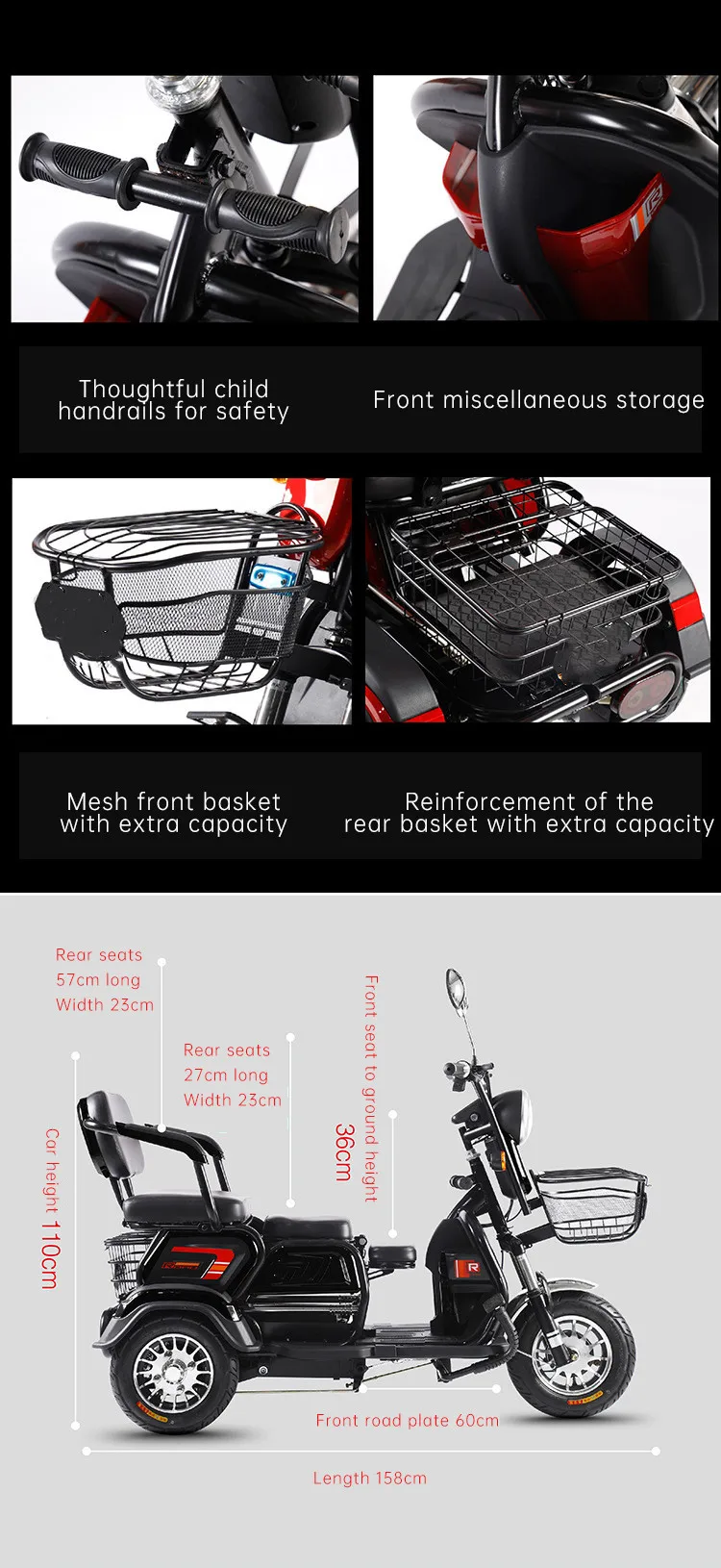 Thoughtful child handrails for safety

Front miscellaneous storage

Mesh front basket with extra capacity

Reinforcement of the rear basket with extra capacity

Rear seats
57cm long
Width 23cm

Rear seats
27cm long
Width 23cm

Front seat to ground height
36cm

Car height 110cm

Front road plate 60cm

Length 158cm