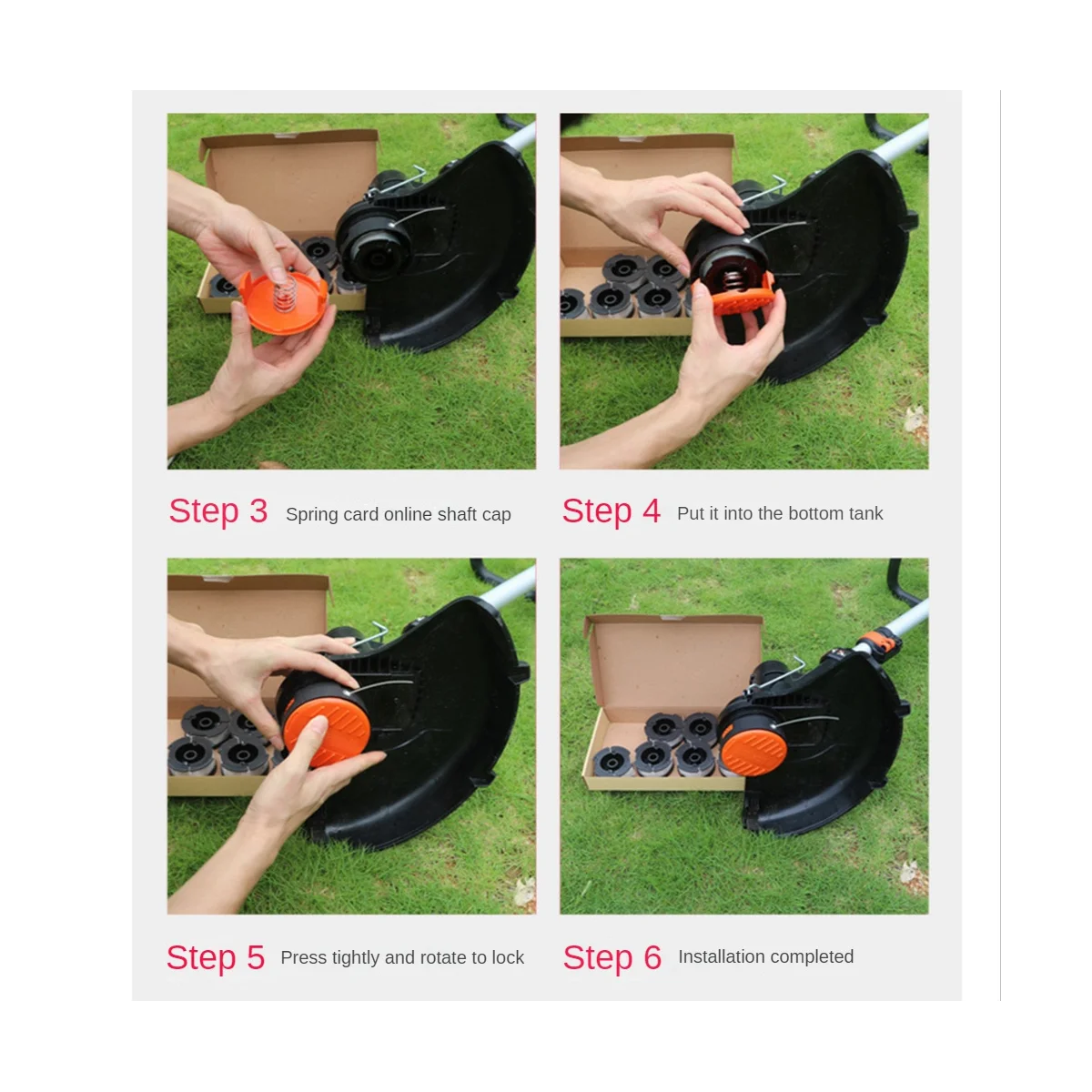 Step 3 Spring card online shaft cap

Step 4 Put it into the bottom tank

Step 5 Press tightly and rotate to lock

Step 6 Installation completed