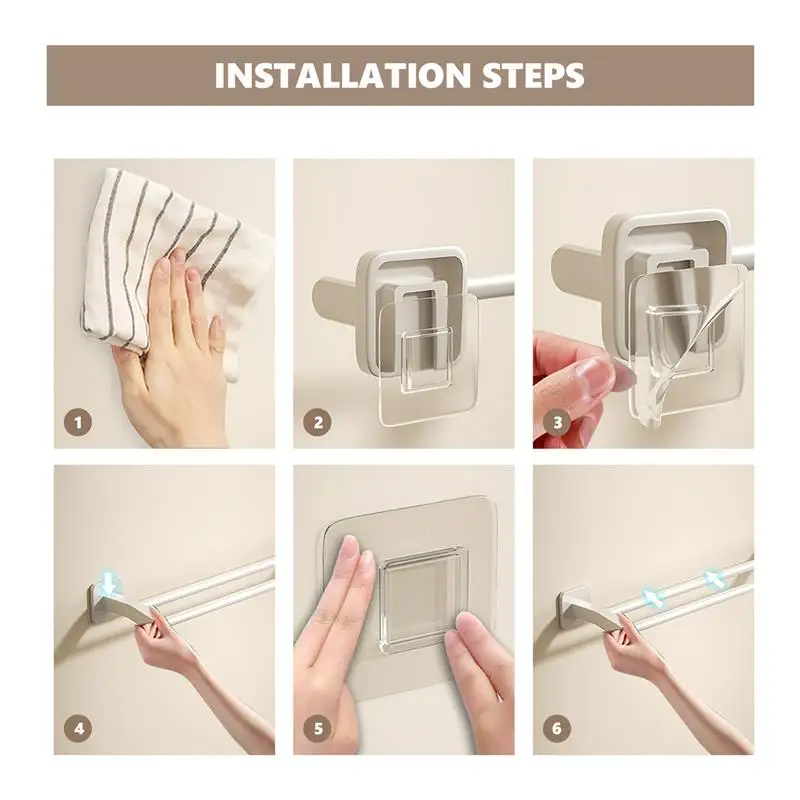 INSTALLATION STEPS

1

2

3

4

5

6