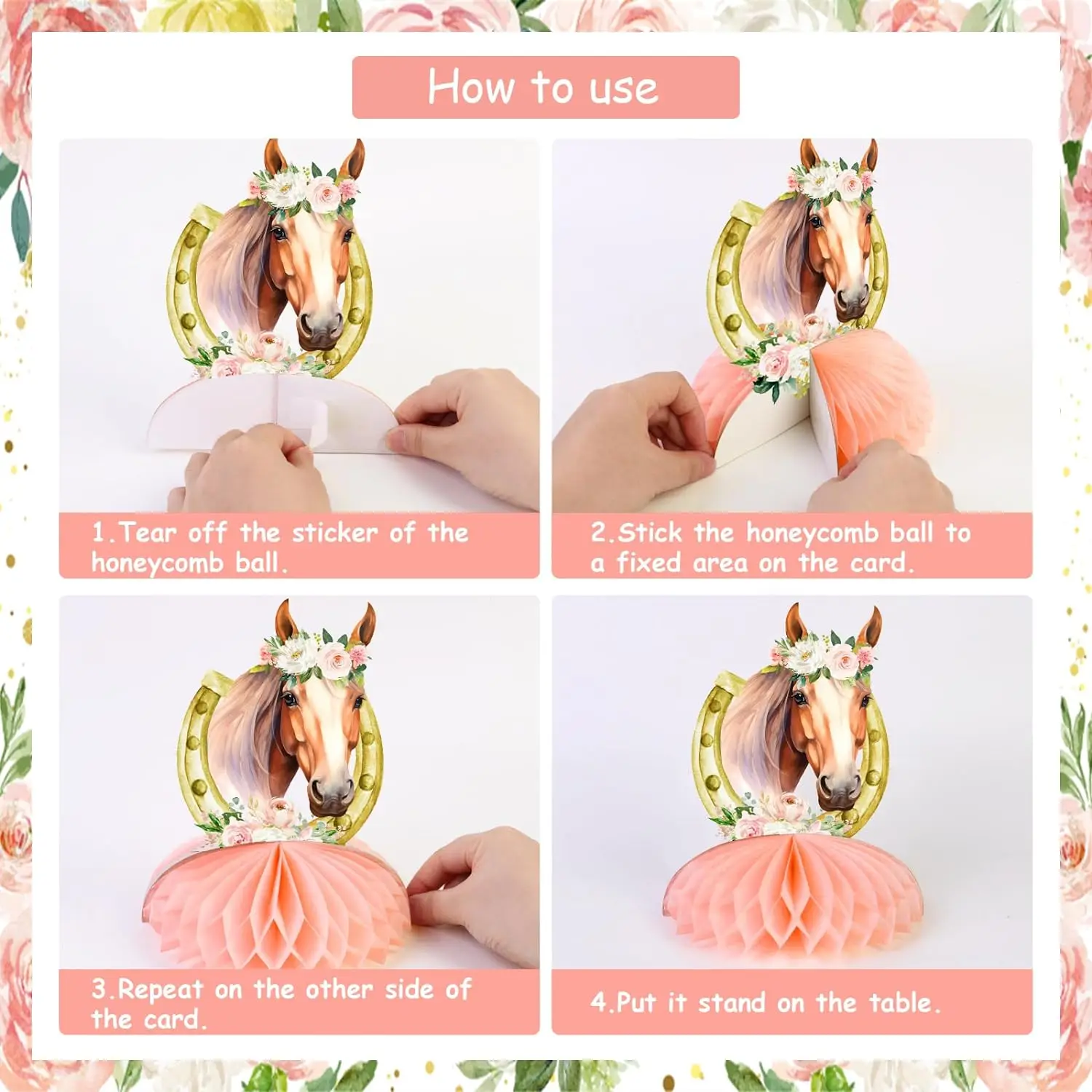 How to use

1.Tear off the sticker of the honeycomb ball.

2.Stick the honeycomb ball to a fixed area on the card.

3.Repeat on the other side of the card.

4.Put it stand on the table.