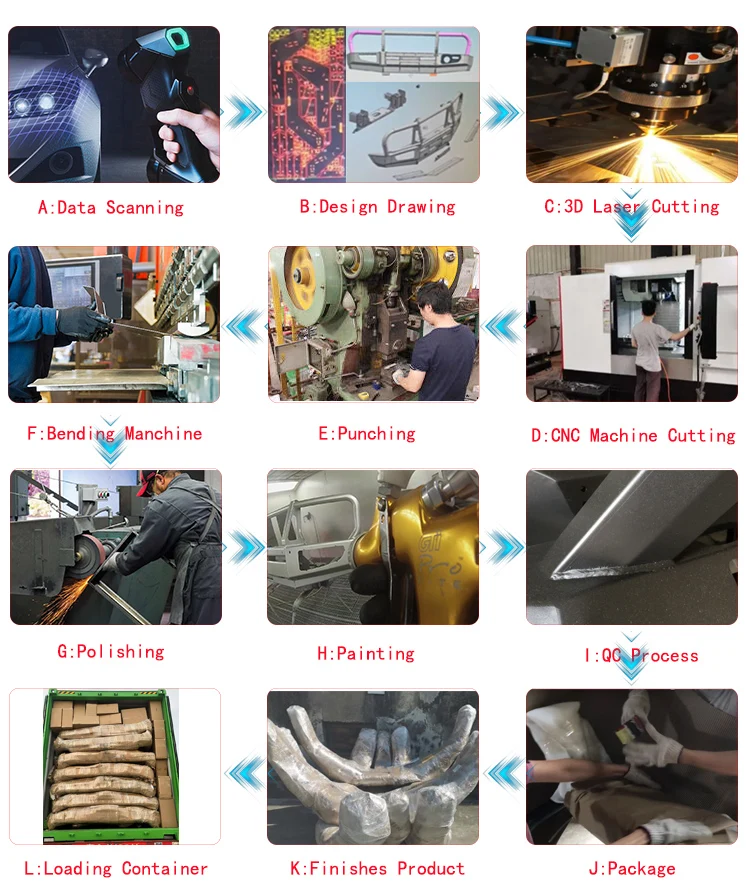 A:Data Scanning

B:Design Drawing

C:3D Laser Cutting

F:Bending Manchine

E:Punching

D:CNC Machine Cutting

G:Polishing

H:Painting

I:QC Process

L:Loading Container

K:Finishes Product

J:Package