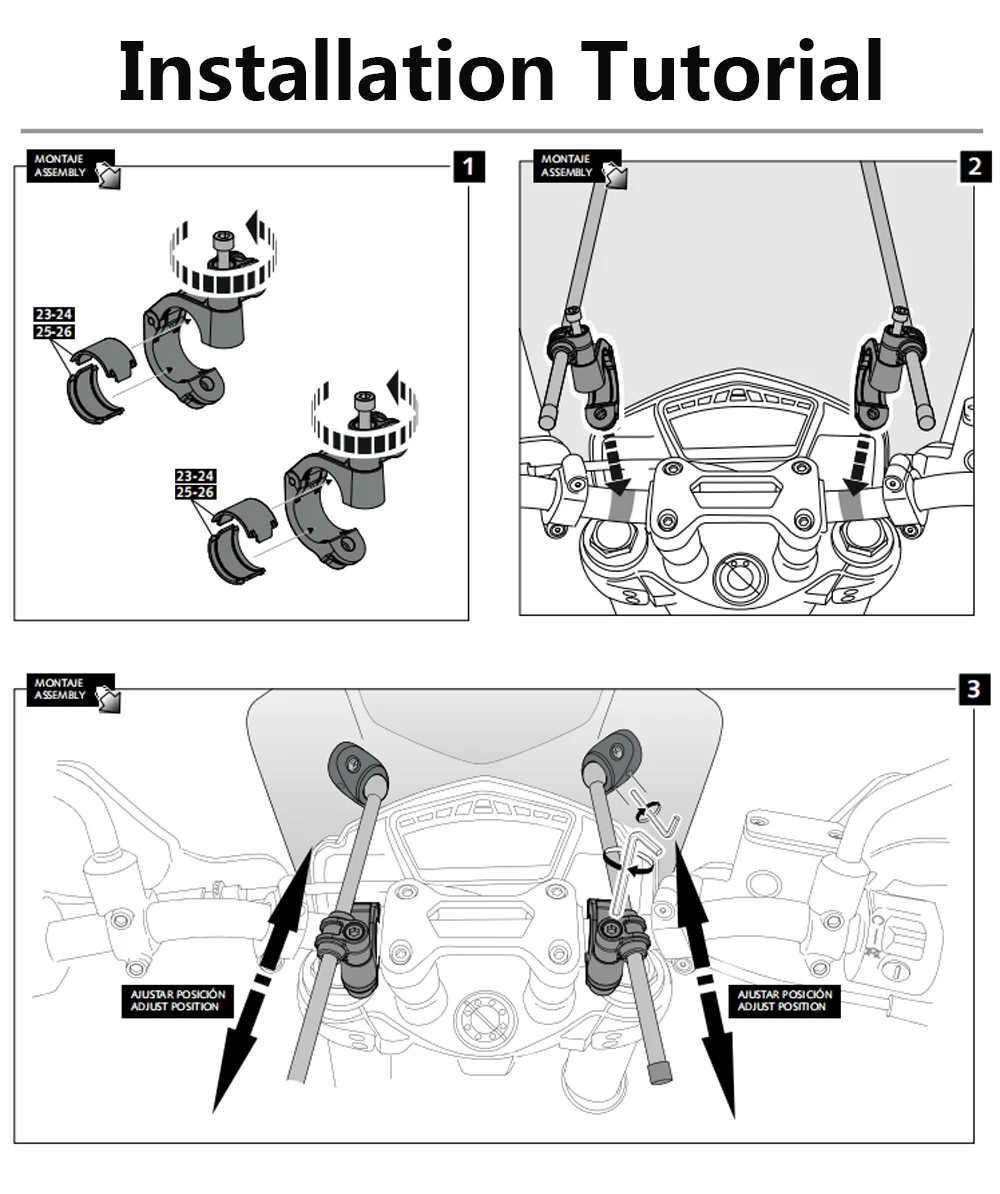 Installation Tutorial

MONTAJE
ASSEMBLY

1

23-24
25-26

23-24
25-26

MONTAJE
ASSEMBLY

2

MONTAJE
ASSEMBLY

3

AJUSTAR POSICIÓN
ADJUST POSITION

AJUSTAR POSICIÓN
ADJUST POSITION