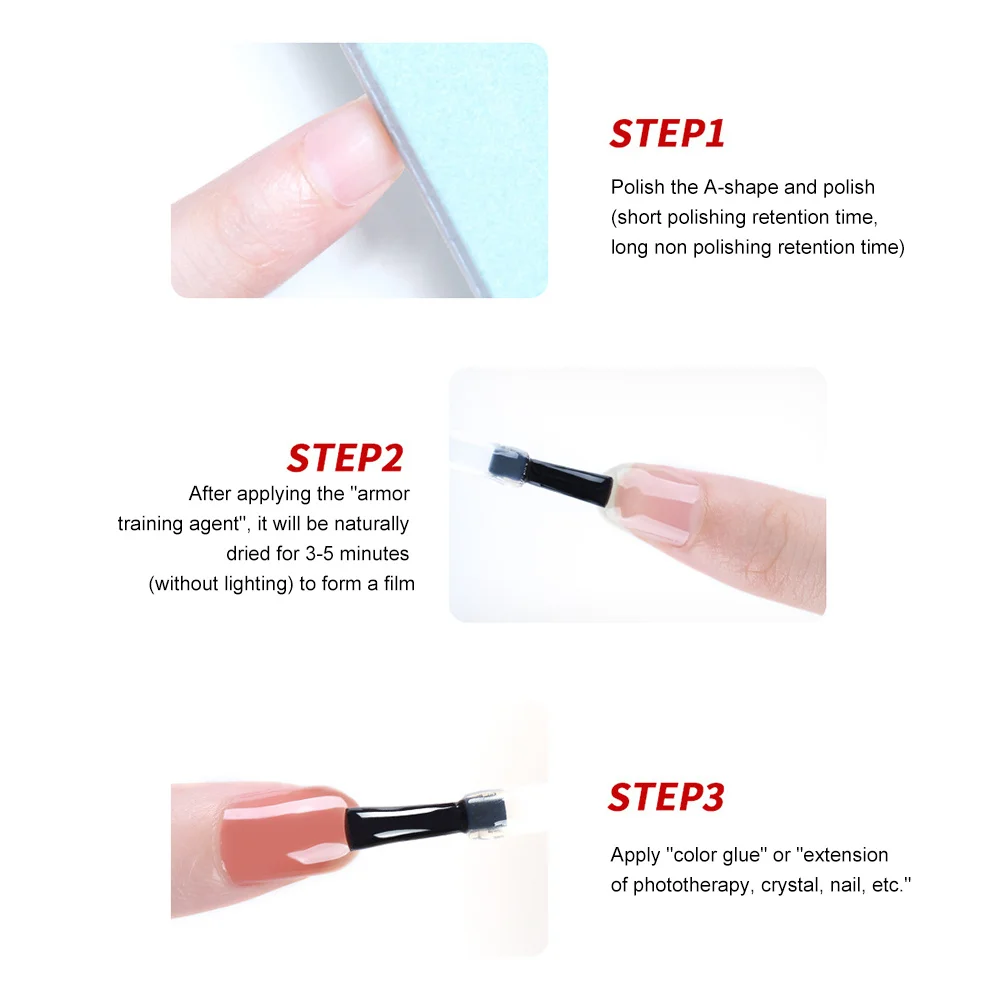 STEP1

Polish the A-shape and polish (short polishing retention time, long non polishing retention time)

STEP2

After applying the "armor training agent", it will be naturally dried for 3-5 minutes (without lighting) to form a film

STEP3

Apply "color glue" or "extension of phototherapy, crystal, nail, etc."