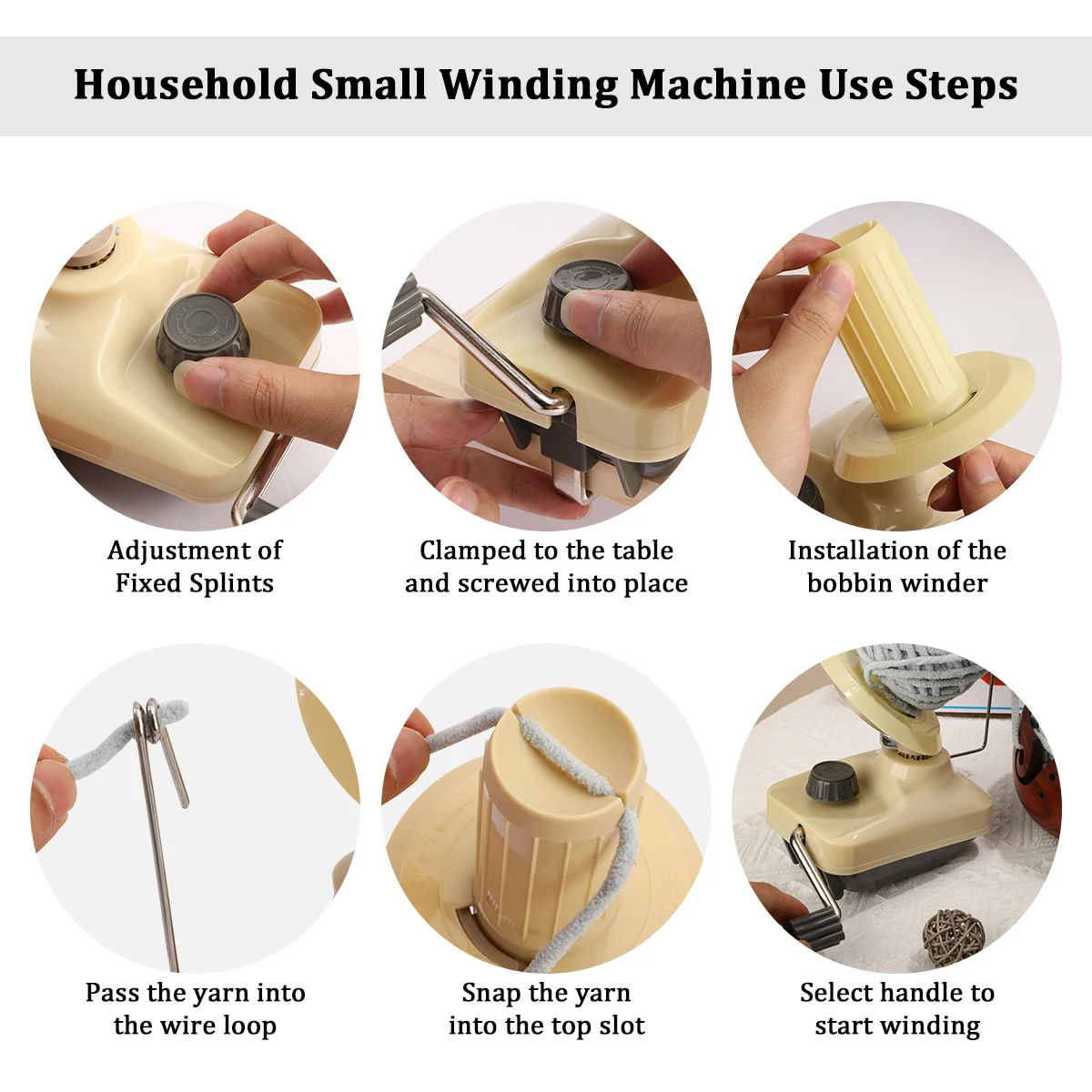 Household Small Winding Machine Use Steps

Adjustment of Fixed Splints

Clamped to the table and screwed into place

Installation of the bobbin winder

Pass the yarn into the wire loop

Snap the yarn into the top slot

Select handle to start winding