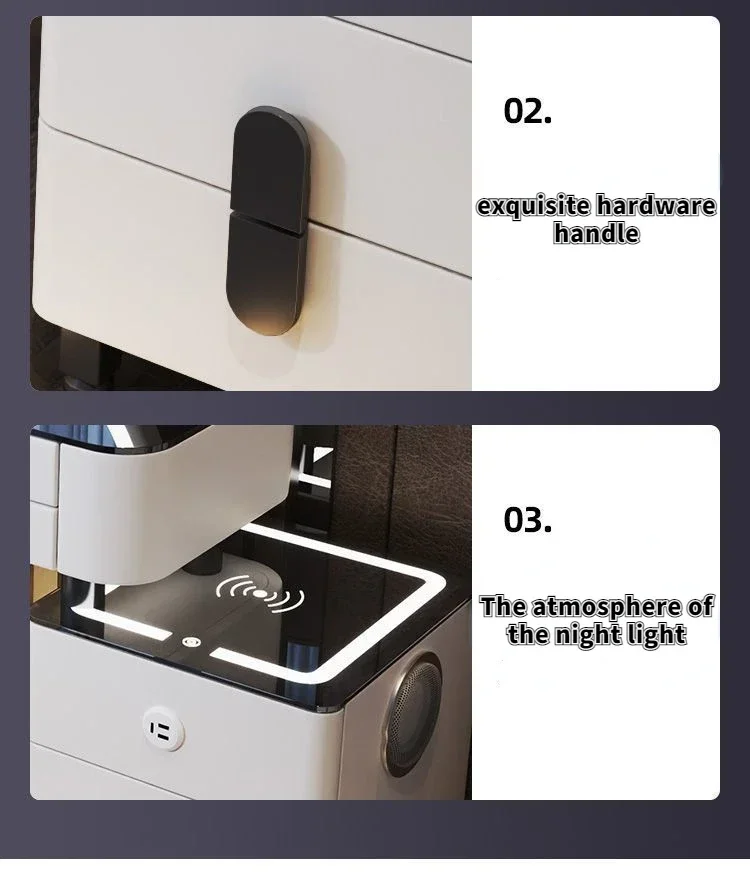 02.

exquisite hardware handle

03.

The atmosphere of the night light