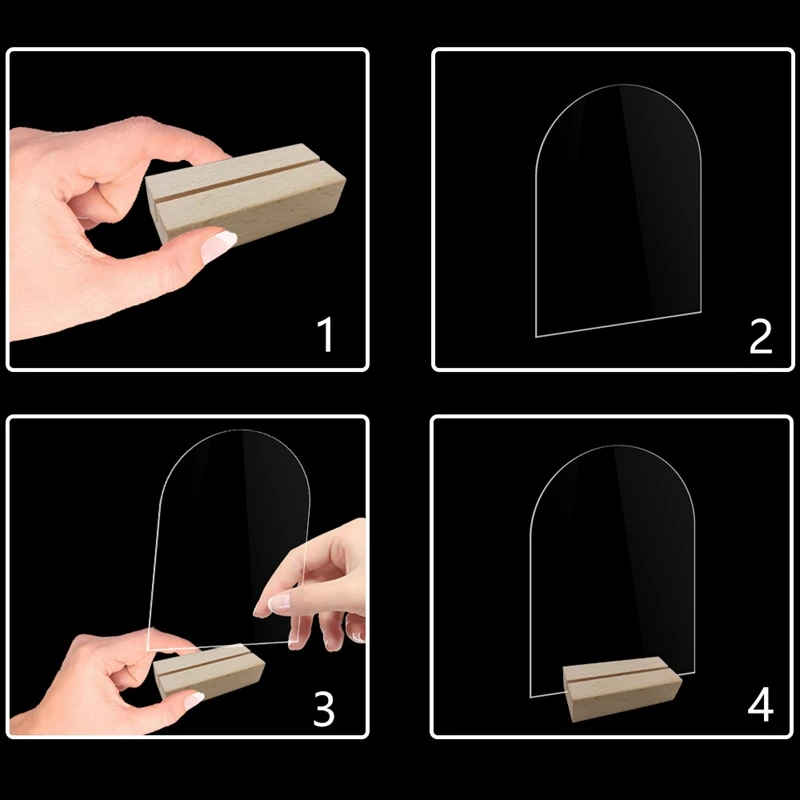 1

2

3

4