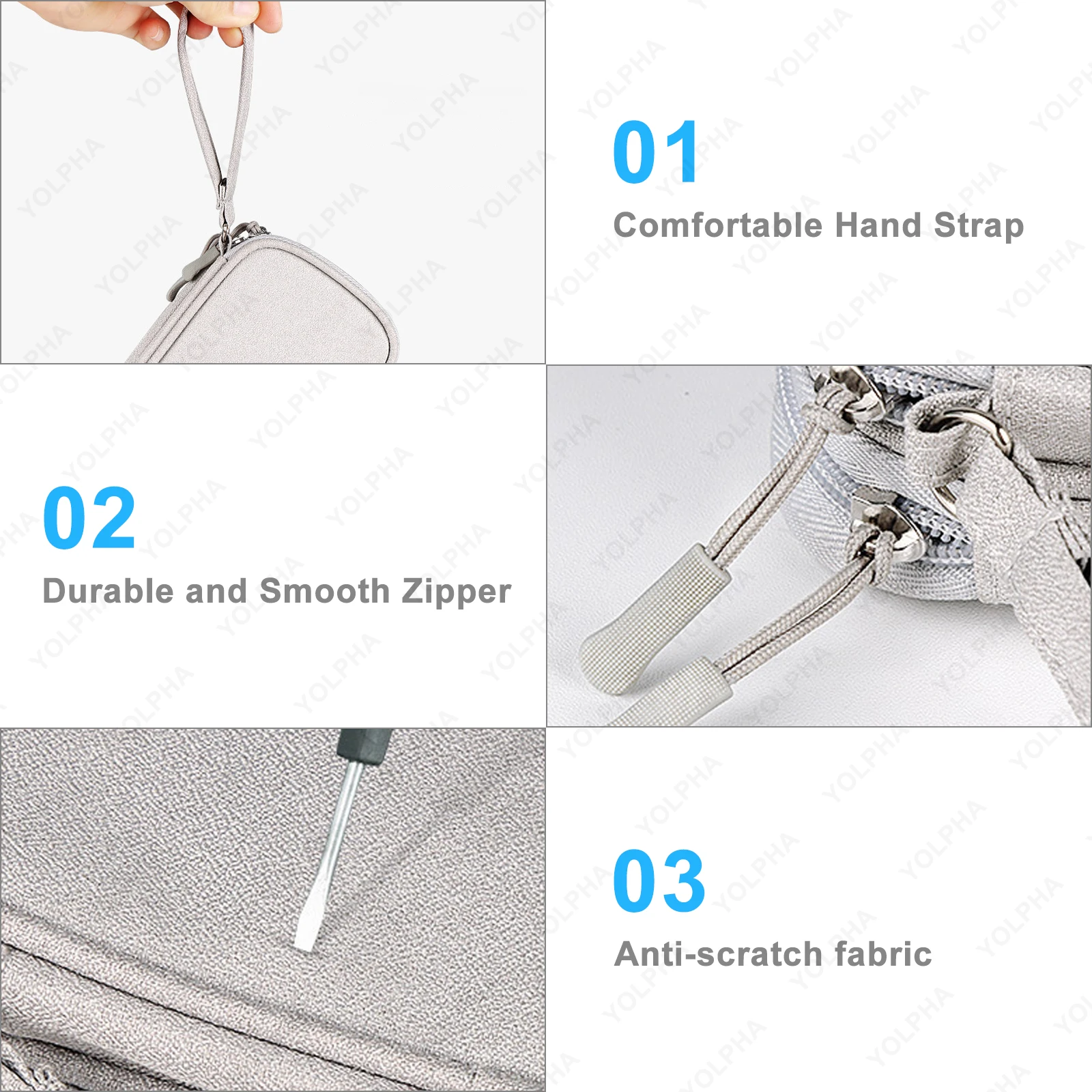 01
Comfortable Hand Strap

02
Durable and Smooth Zipper

03
Anti-scratch fabric

YOLPHA