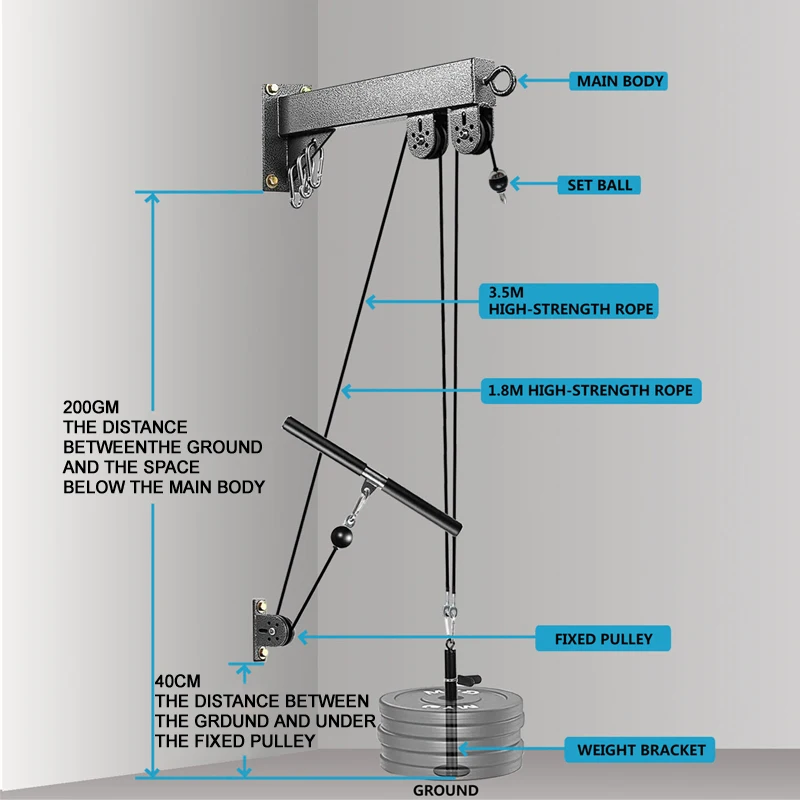 MAIN BODY

SET BALL

3.5M
HIGH-STRENGTH ROPE

1.8M HIGH-STRENGTH ROPE

200GM
THE DISTANCE
BETWEENTHE GROUND
AND THE SPACE
BELOW THE MAIN BODY

FIXED PULLEY

40CM
THE DISTANCE BETWEEN
THE GRDUND AND UNDER
THE FIXED PULLEY

WEIGHT BRACKET

GROUND