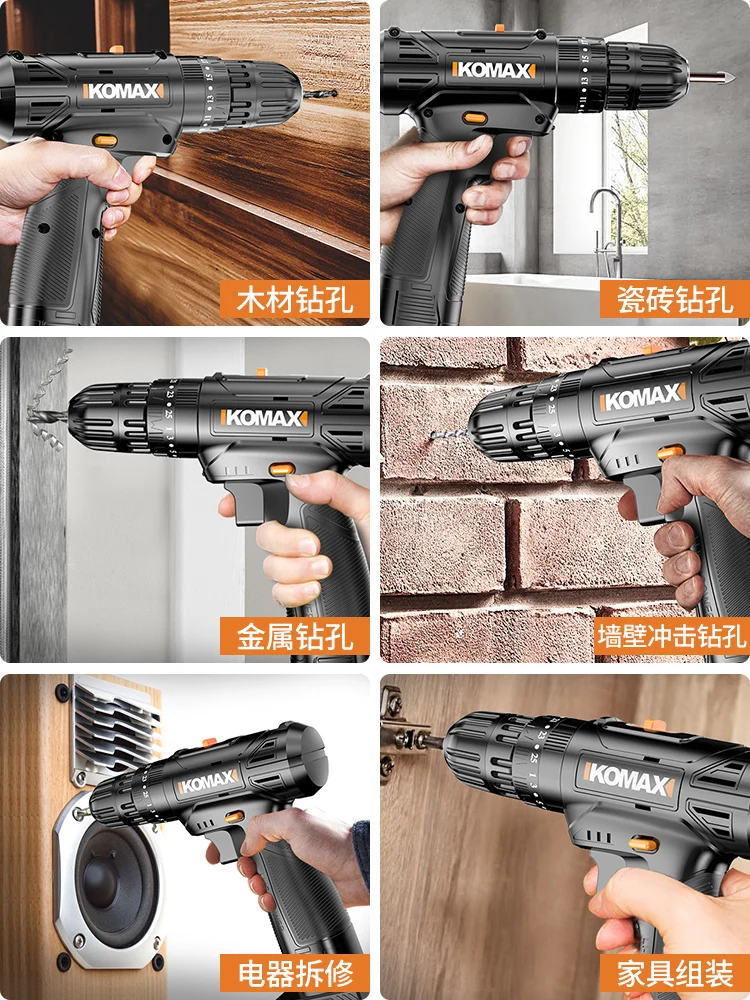 KOMAX
木材钻孔

KOMAX
瓷砖钻孔

KOMAX
金属钻孔

KOMAX
墙壁冲击钻孔

KOMAX
电器拆修

KOMAX
家具组装