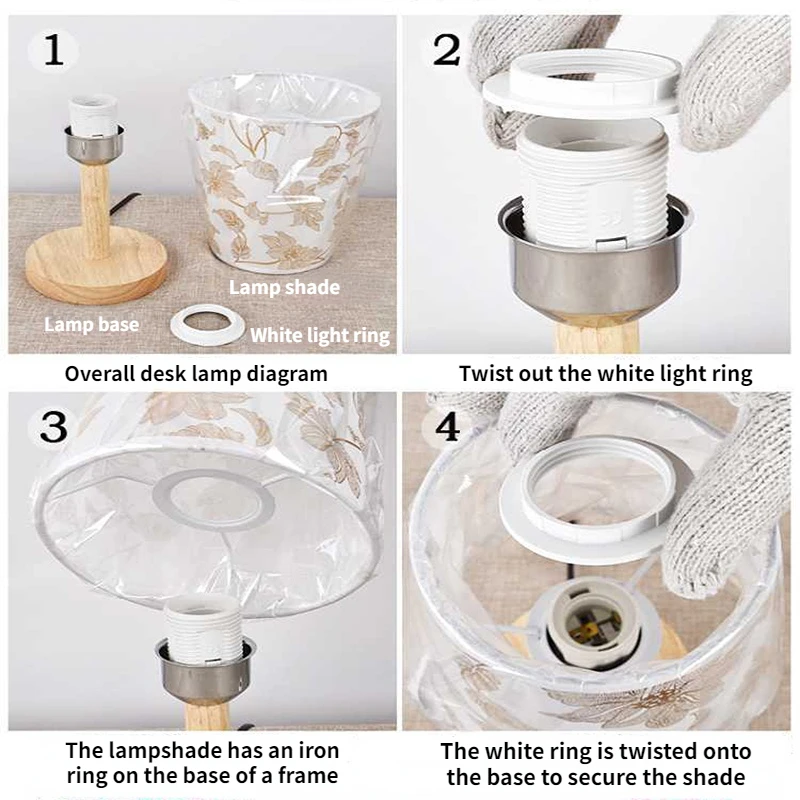 1

Lamp shade

Lamp base

White light ring

Overall desk lamp diagram

2

Twist out the white light ring

3

The lampshade has an iron ring on the base of a frame

4

The white ring is twisted onto the base to secure the shade