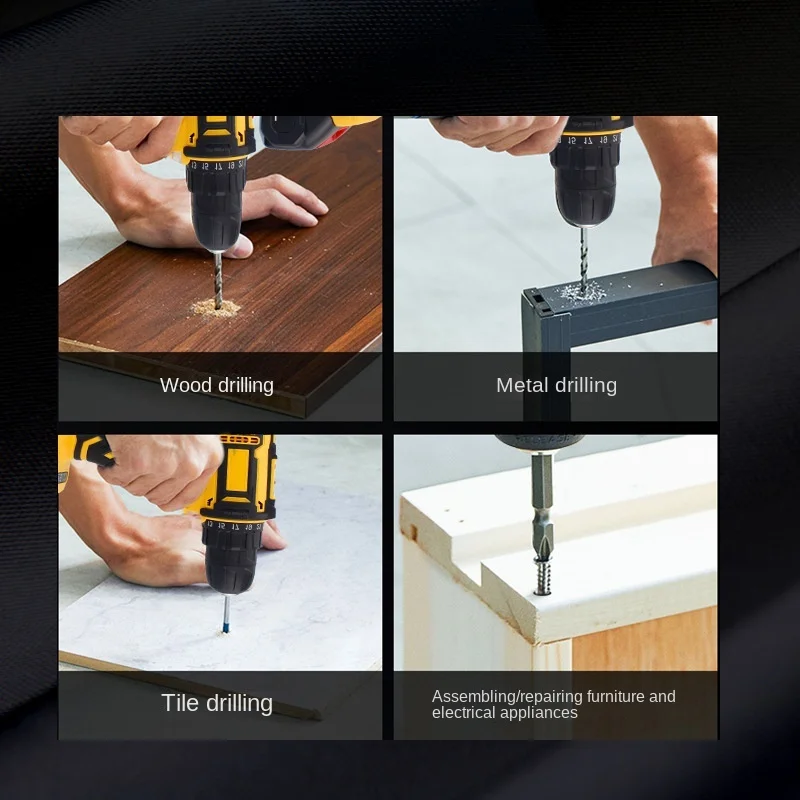 Wood drilling

Metal drilling

Tile drilling

Assembling/repairing furniture and electrical appliances