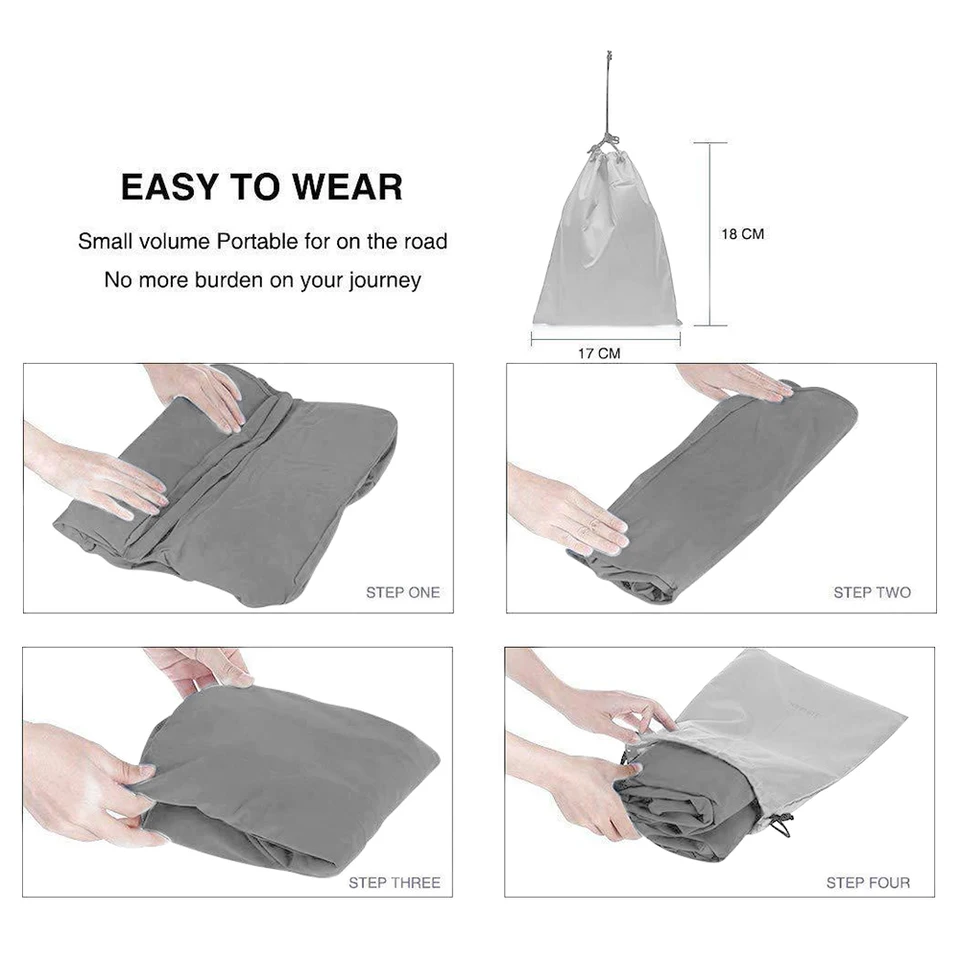 EASY TO WEAR

Small volume Portable for on the road
No more burden on your journey

18 CM

17 CM

STEP ONE

STEP TWO

STEP THREE

STEP FOUR