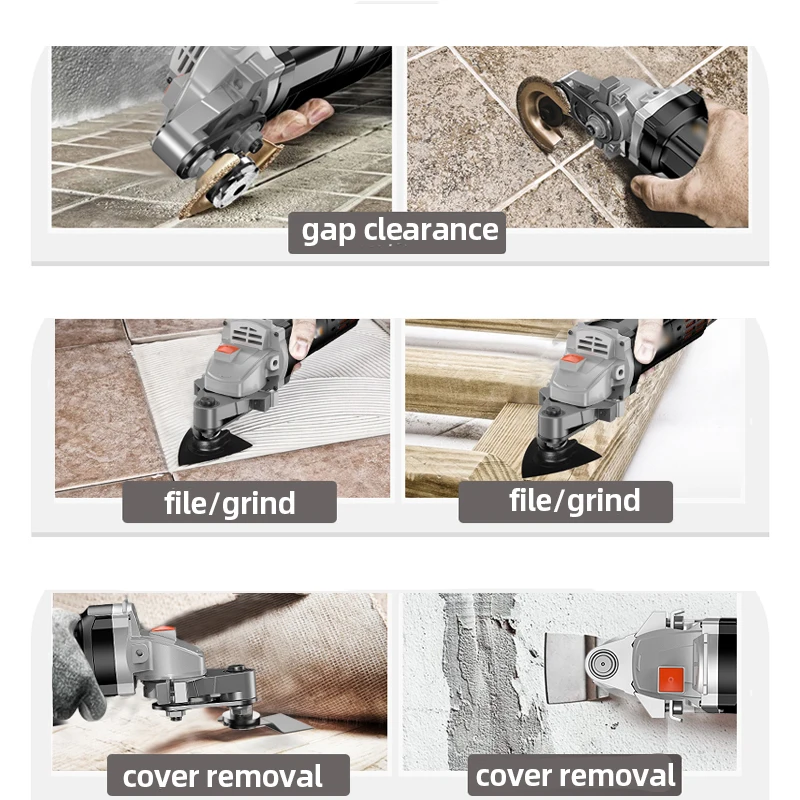 gap clearance

file/grind

file/grind

cover removal

cover removal