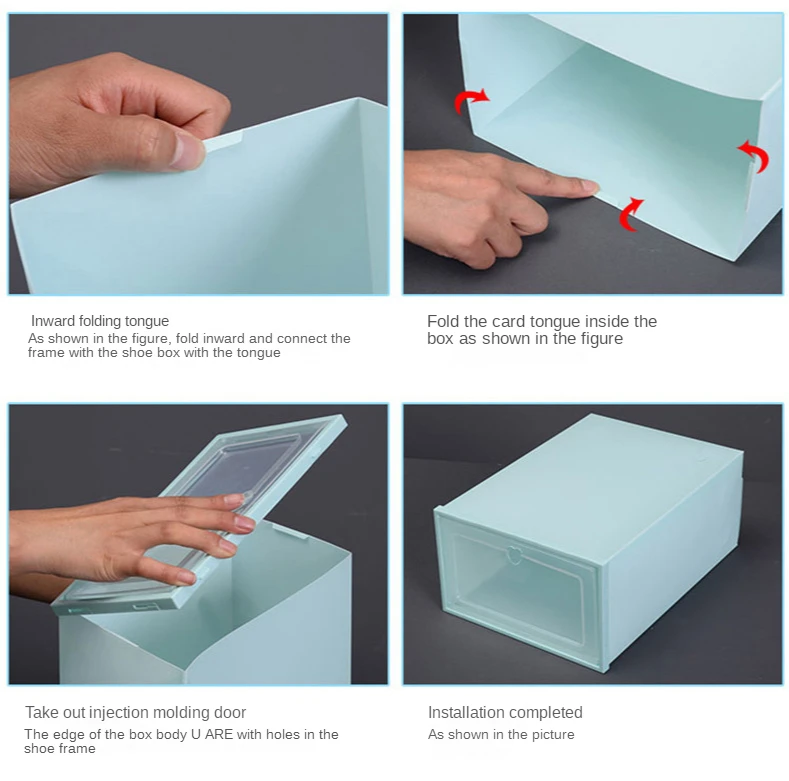 Inward folding tongue
As shown in the figure, fold inward and connect the frame with the shoe box with the tongue

Fold the card tongue inside the box as shown in the figure

Take out injection molding door
The edge of the box body U ARE with holes in the shoe frame

Installation completed
As shown in the picture