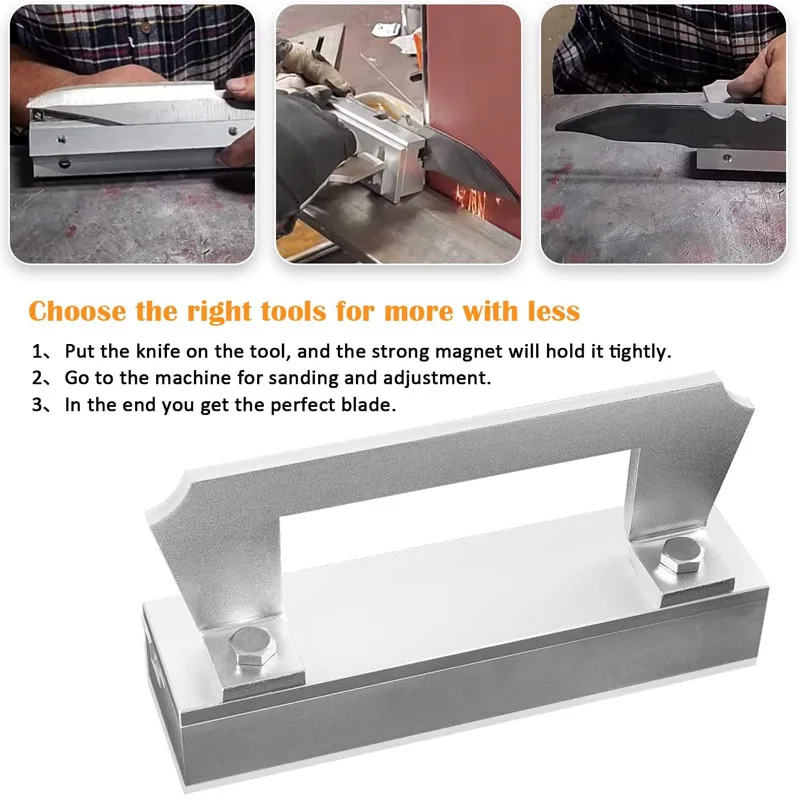 Choose the right tools for more with less

1、 Put the knife on the tool, and the strong magnet will hold it tightly.
2、 Go to the machine for sanding and adjustment.
3、 In the end you get the perfect blade.