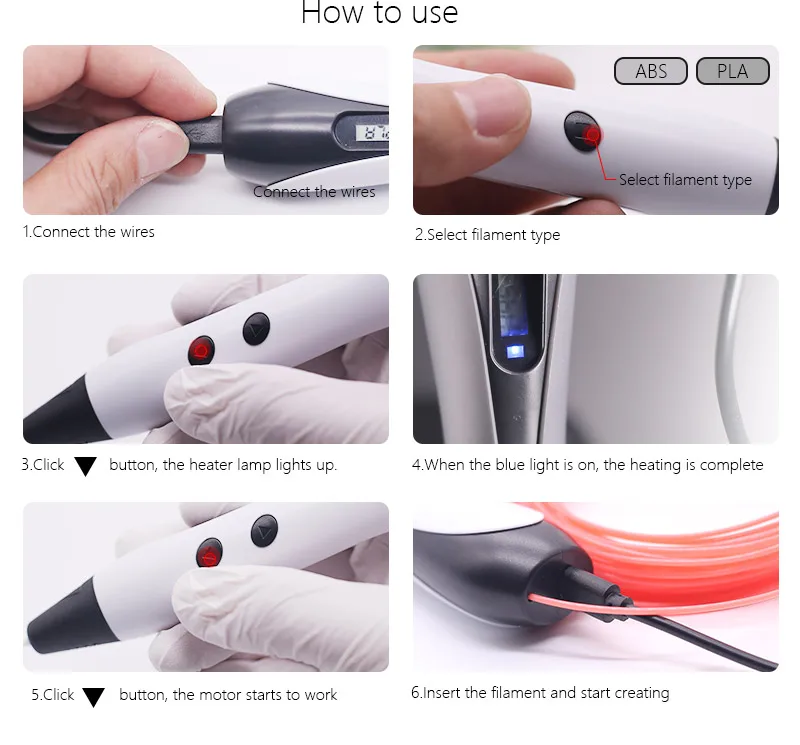 How to use

Connect the wires

1.Connect the wires

ABS PLA

Select filament type

2.Select filament type

3.Click ▼ button, the heater lamp lights up.

4.When the blue light is on, the heating is complete

5.Click ▼ button, the motor starts to work

6.Insert the filament and start creating