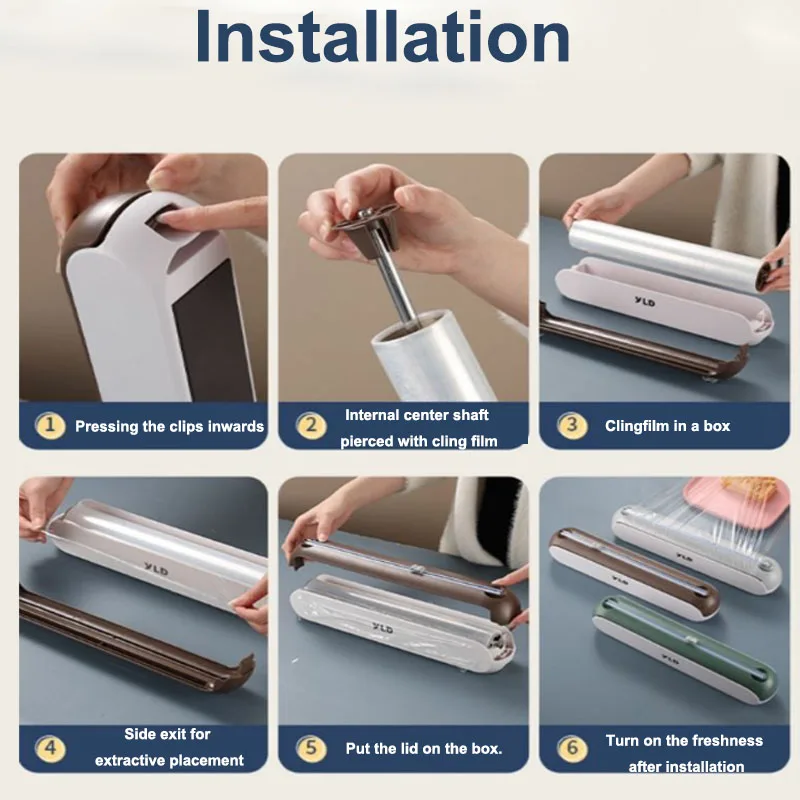 Installation

1 Pressing the clips inwards

2 Internal center shaft pierced with cling film

YLD

3 Clingfilm in a box

YLD

4 Side exit for extractive placement

YLD

5 Put the lid on the box.

YLD

YLD

YLD

6 Turn on the freshness after installation