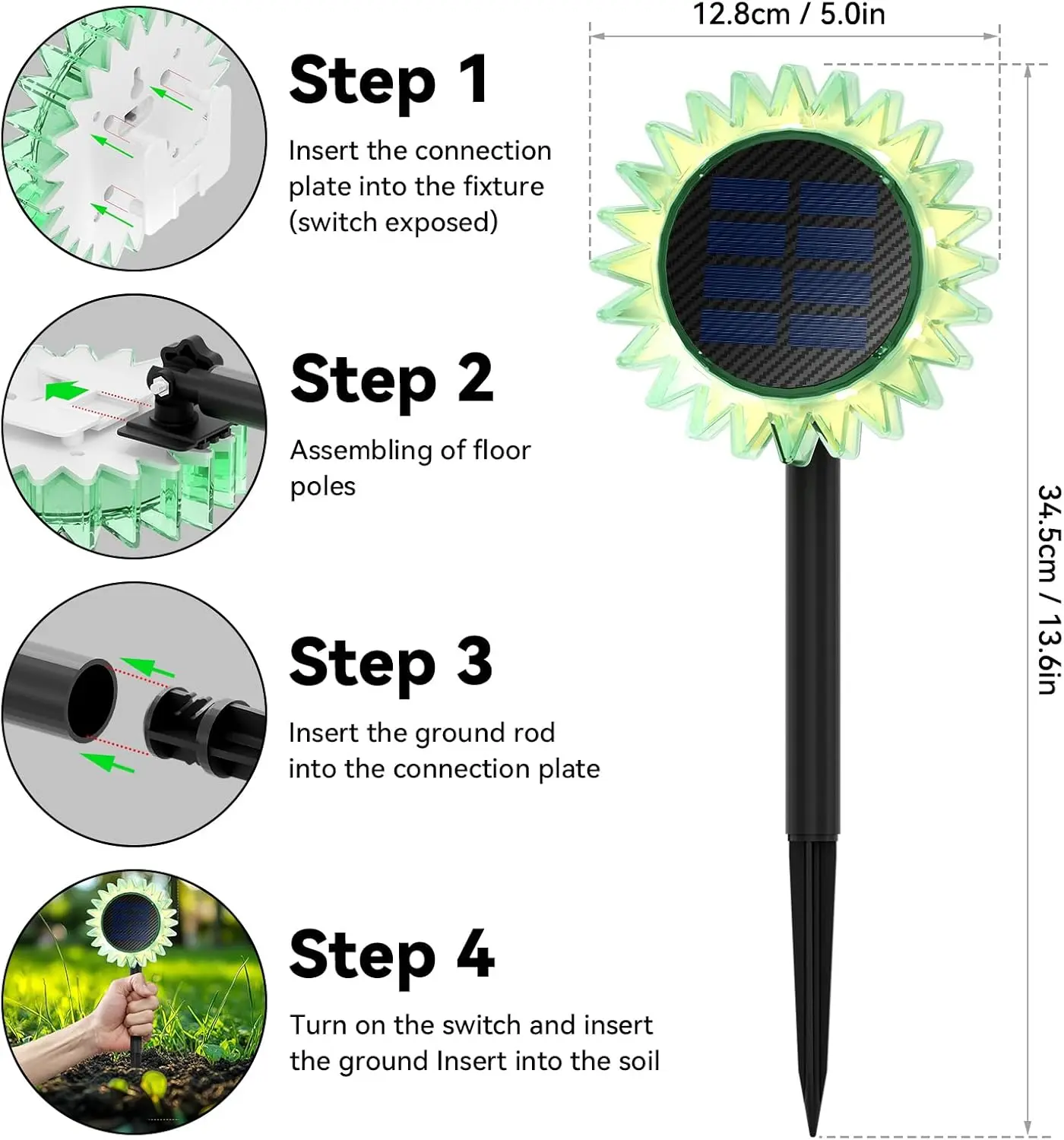 Step 1

Insert the connection plate into the fixture (switch exposed)

Step 2

Assembling of floor poles

Step 3

Insert the ground rod into the connection plate

Step 4

Turn on the switch and insert the ground Insert into the soil

12.8cm / 5.0in

34.5cm / 13.6in