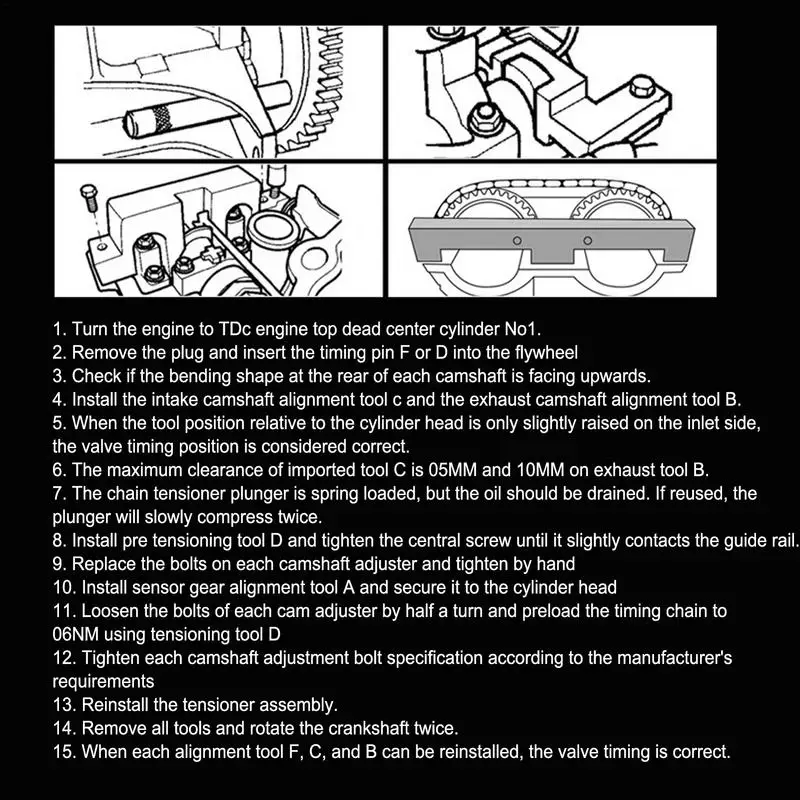 1. Turn the engine to TDc engine top dead center cylinder No1.
2. Remove the plug and insert the timing pin F or D into the flywheel
3. Check if the bending shape at the rear of each camshaft is facing upwards.
4. Install the intake camshaft alignment tool c and the exhaust camshaft alignment tool B.
5. When the tool position relative to the cylinder head is only slightly raised on the inlet side, the valve timing position is considered correct.
6. The maximum clearance of imported tool C is 05MM and 10MM on exhaust tool B.
7. The chain tensioner plunger is spring loaded, but the oil should be drained. If reused, the plunger will slowly compress twice.
8. Install pre tensioning tool D and tighten the central screw until it slightly contacts the guide rail.
9. Replace the bolts on each camshaft adjuster and tighten by hand
10. Install sensor gear alignment tool A and secure it to the cylinder head
11. Loosen the bolts of each cam adjuster by half a turn and preload the timing chain to 06NM using tensioning tool D
12. Tighten each camshaft adjustment bolt specification according to the manufacturer's requirements
13. Reinstall the tensioner assembly.
14. Remove all tools and rotate the crankshaft twice.
15. When each alignment tool F, C, and B can be reinstalled, the valve timing is correct.