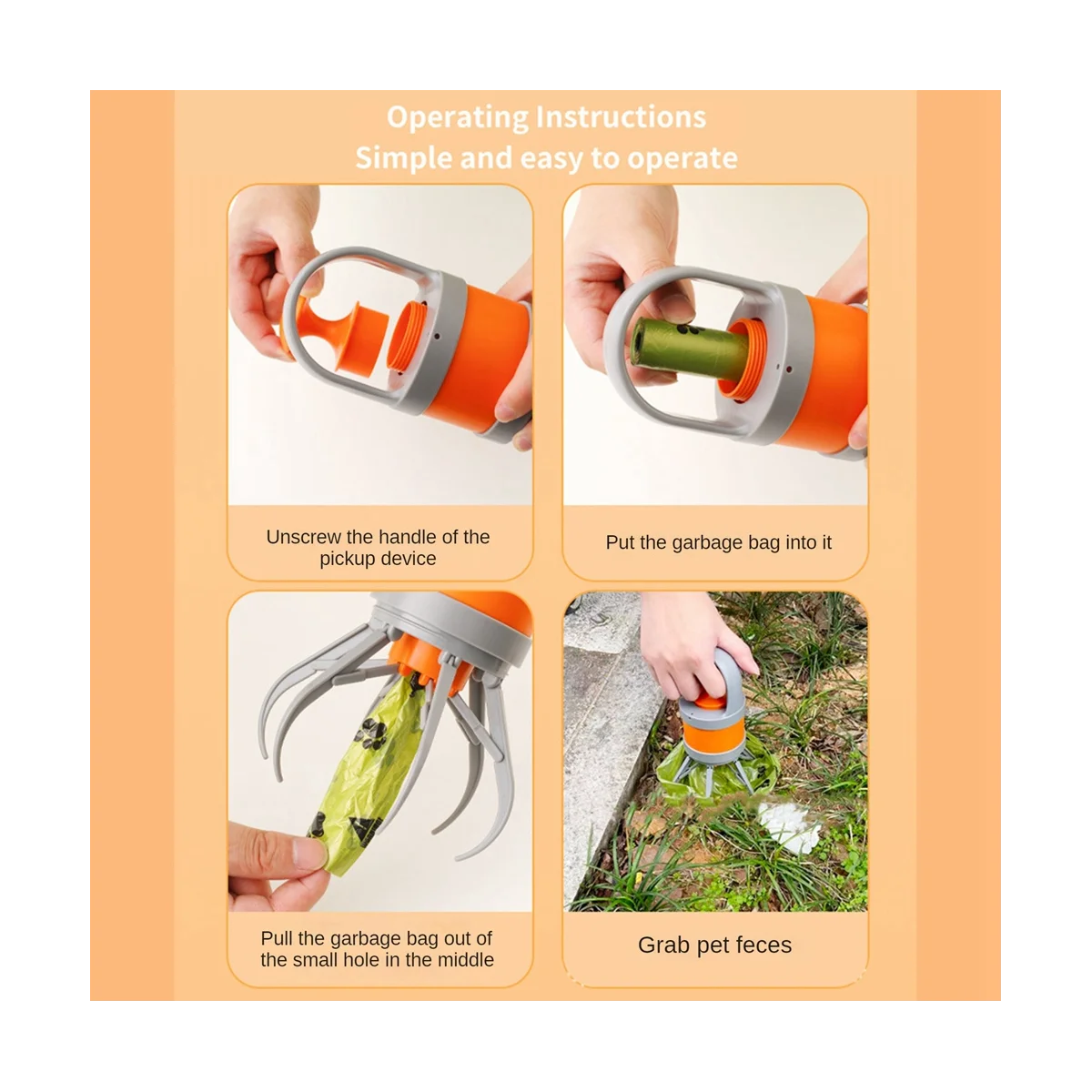 Operating Instructions
Simple and easy to operate

Unscrew the handle of the pickup device

Put the garbage bag into it

Pull the garbage bag out of the small hole in the middle

Grab pet feces