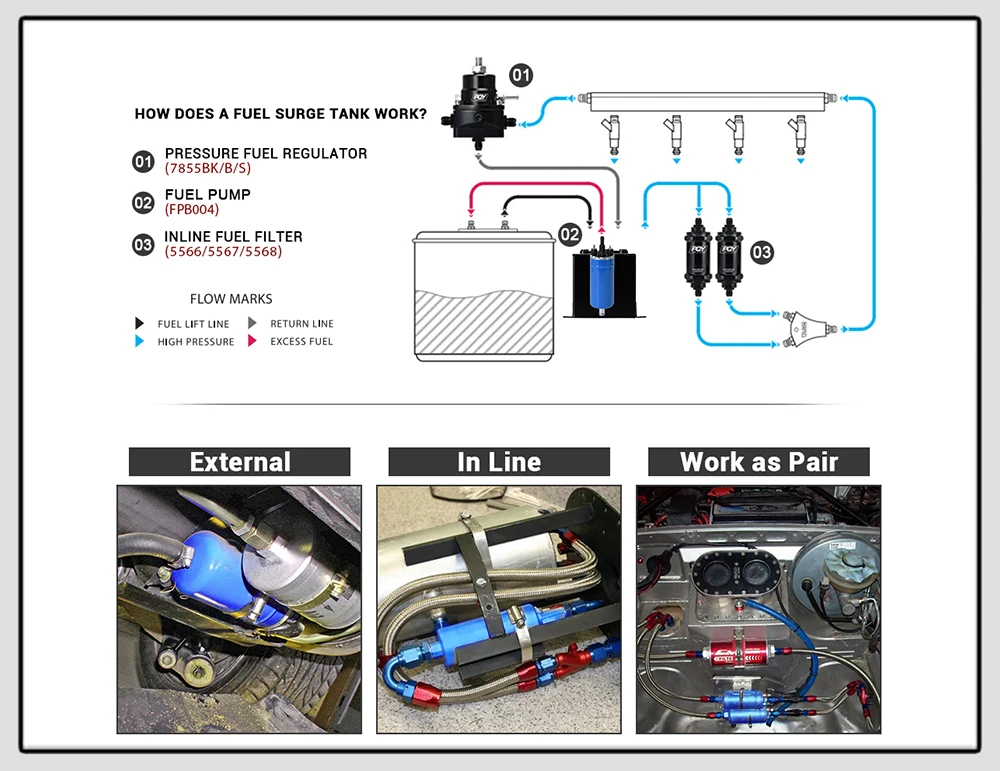 HOW DOES A FUEL SURGE TANK WORK?

01 PRESSURE FUEL REGULATOR
(7855BK/B/S)

02 FUEL PUMP
(FPB004)

03 INLINE FUEL FILTER
(5566/5567/5568)

FLOW MARKS

FUEL LIFT LINE
RETURN LINE
HIGH PRESSURE
EXCESS FUEL

01

02

03

External

In Line

Work as Pair