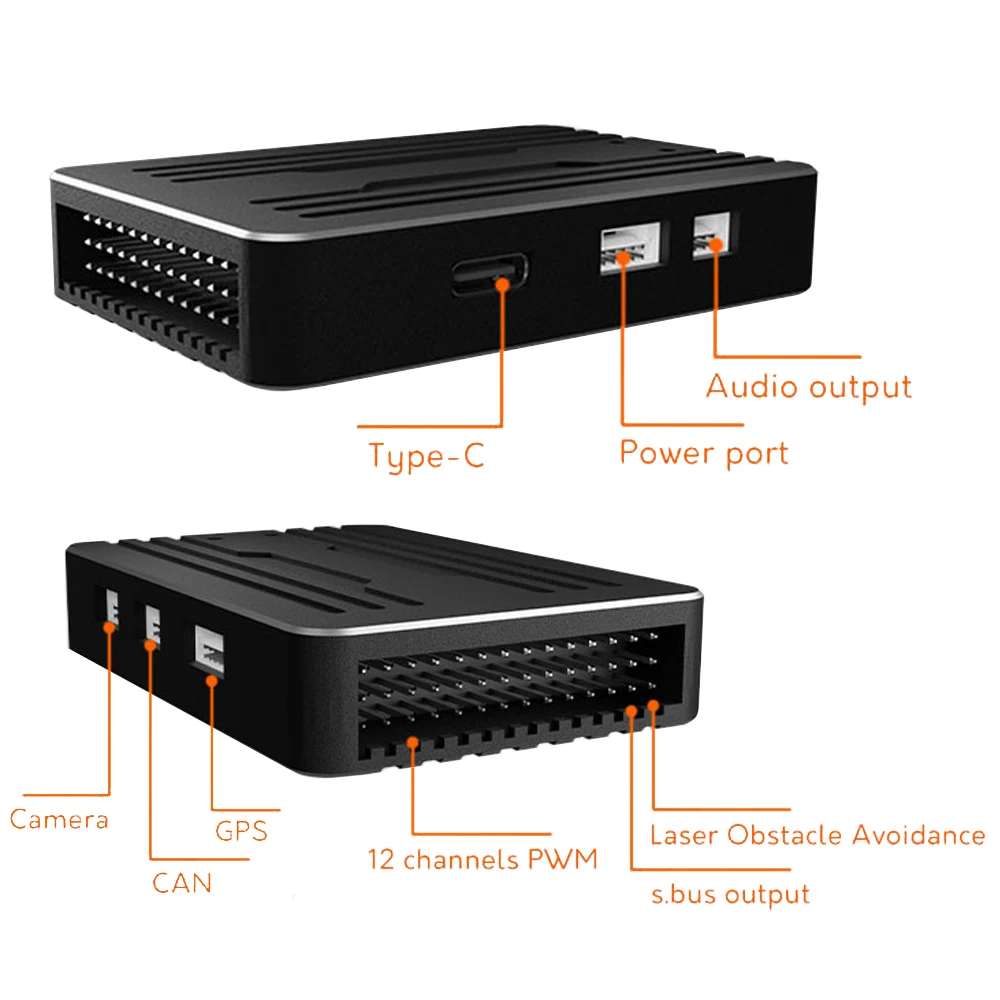 Audio output

Type-C

Power port

Camera

GPS

CAN

12 channels PWM

Laser Obstacle Avoidance

s.bus output