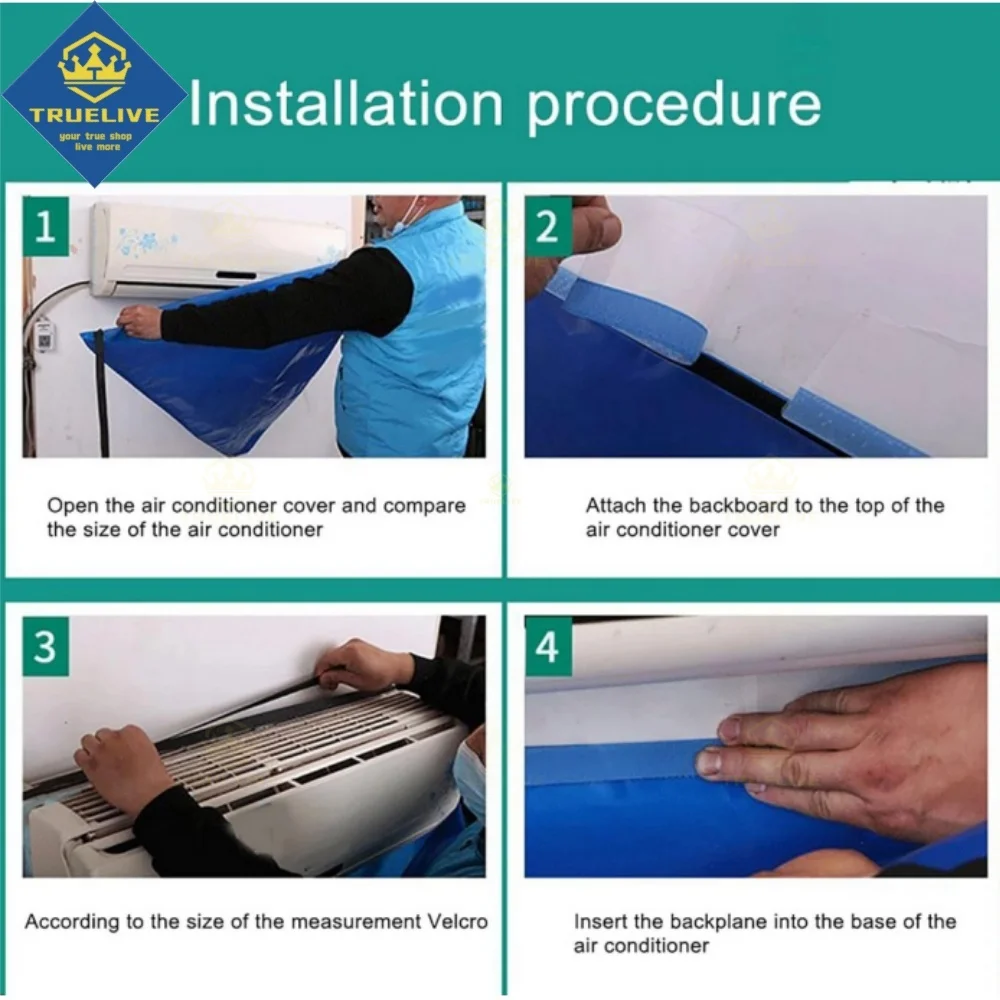 TRUELIVE
your true shop
live more

Installation procedure

1

Open the air conditioner cover and compare the size of the air conditioner

2

Attach the backboard to the top of the air conditioner cover

3

According to the size of the measurement Velcro

4

Insert the backplane into the base of the air conditioner