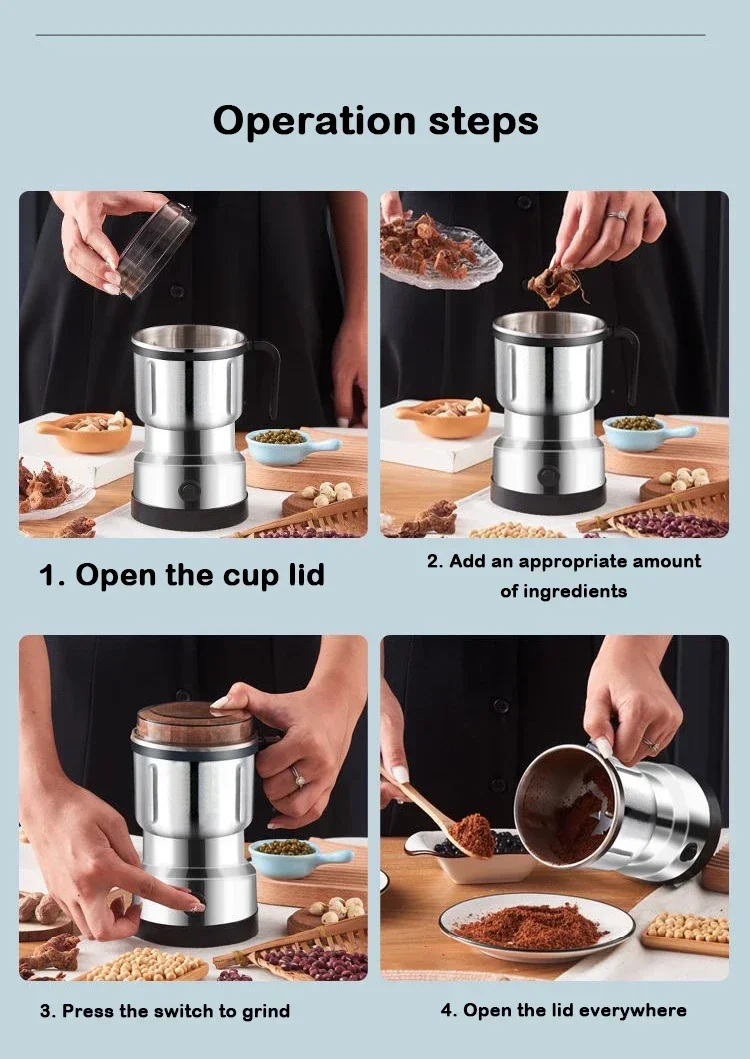 Operation steps

1. Open the cup lid

2. Add an appropriate amount of ingredients

3. Press the switch to grind

4. Open the lid everywhere