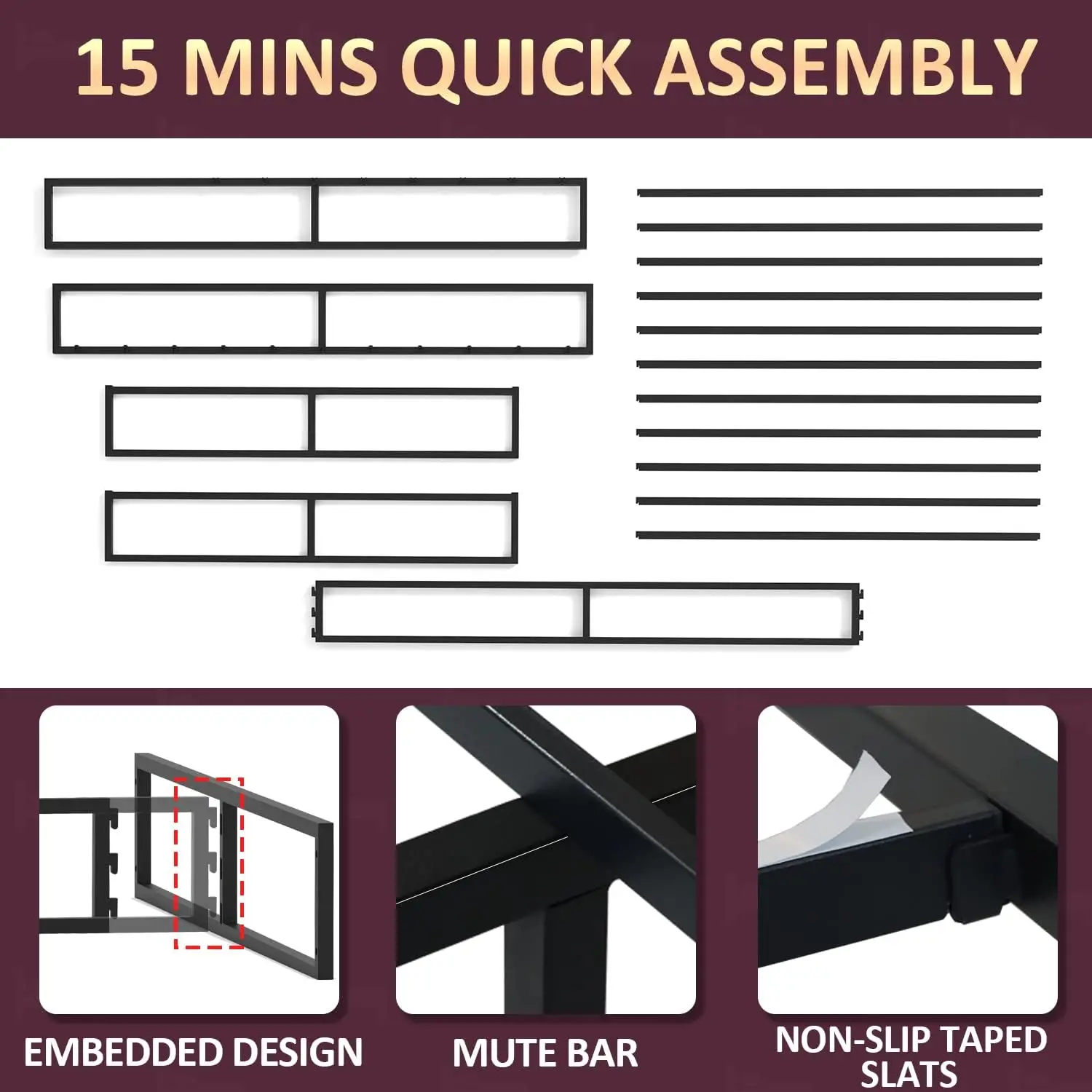 15 MINS QUICK ASSEMBLY

EMBEDDED DESIGN

MUTE BAR

NON-SLIP TAPED SLATS