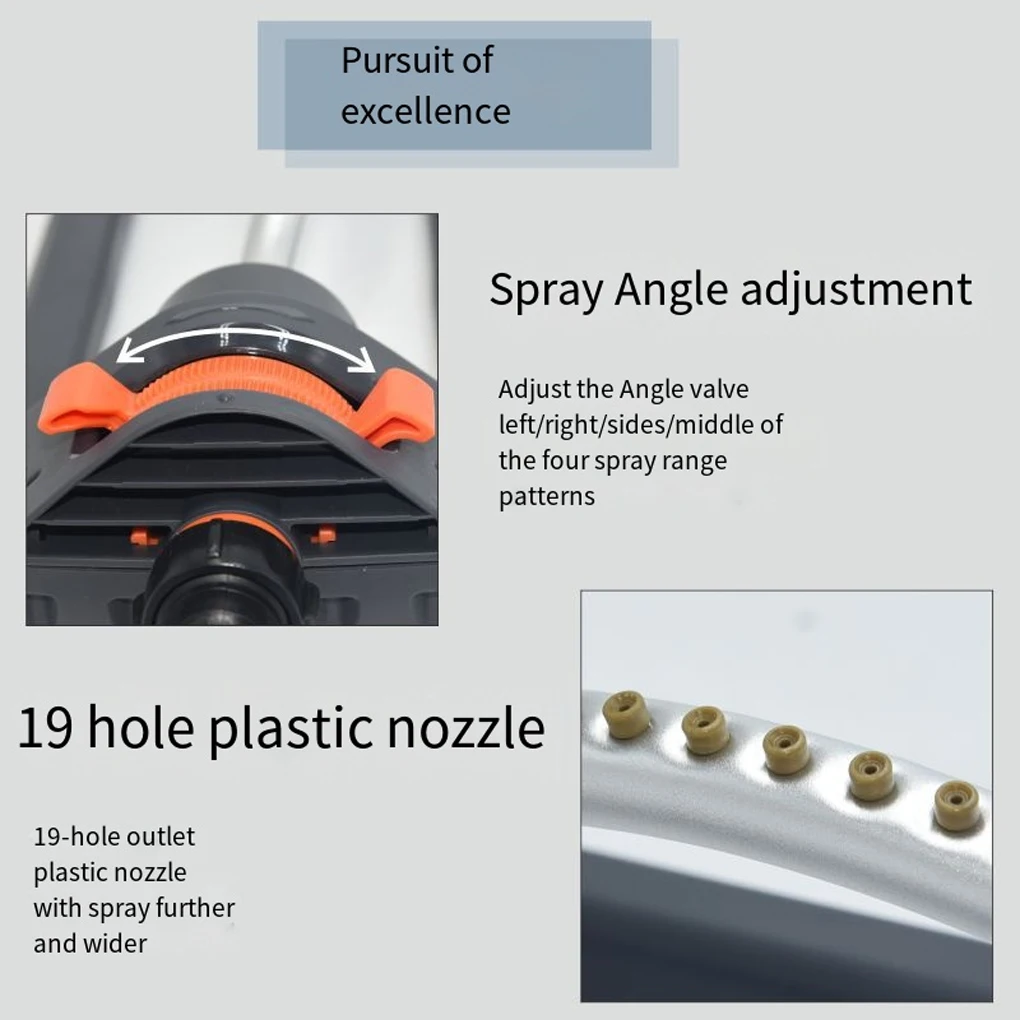 Pursuit of excellence

Spray Angle adjustment

Adjust the Angle valve left/right/sides/middle of the four spray range patterns

19 hole plastic nozzle

19-hole outlet plastic nozzle with spray further and wider