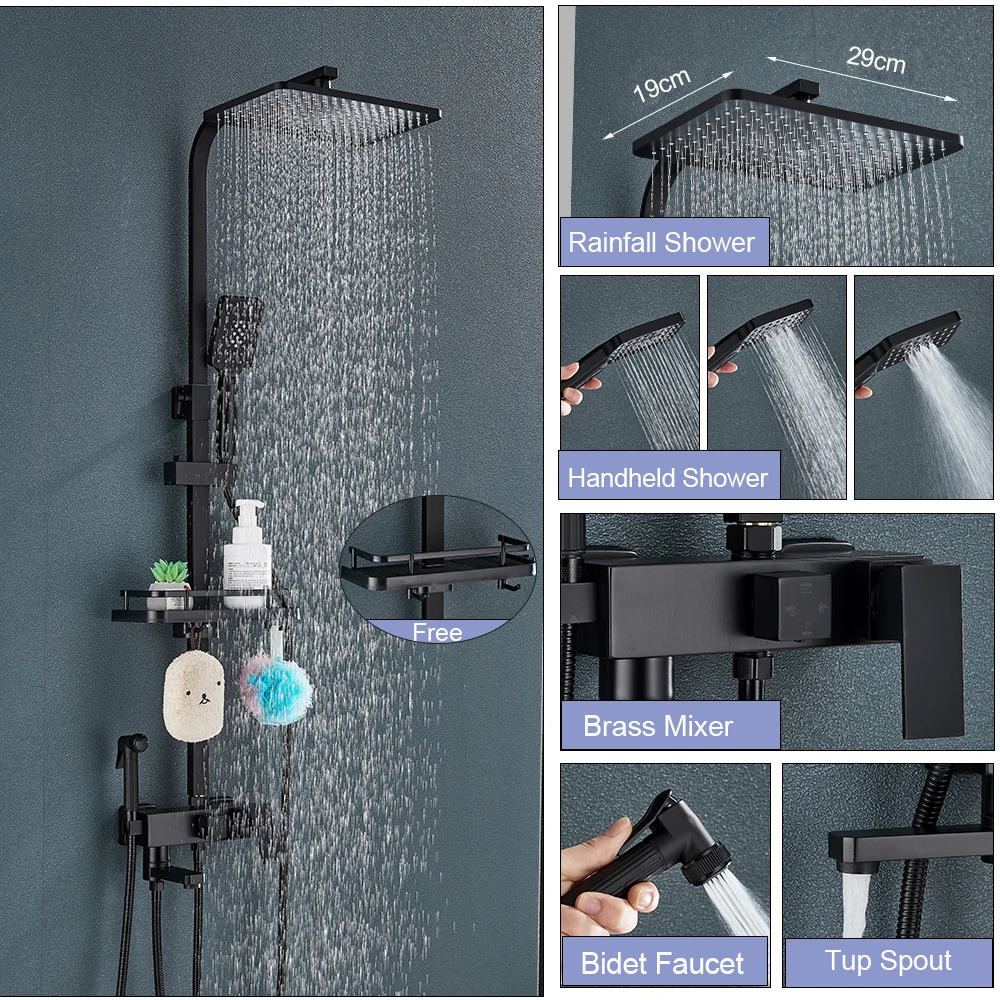 Free

19cm

29cm

Rainfall Shower

Handheld Shower

Brass Mixer

Bidet Faucet

Tup Spout