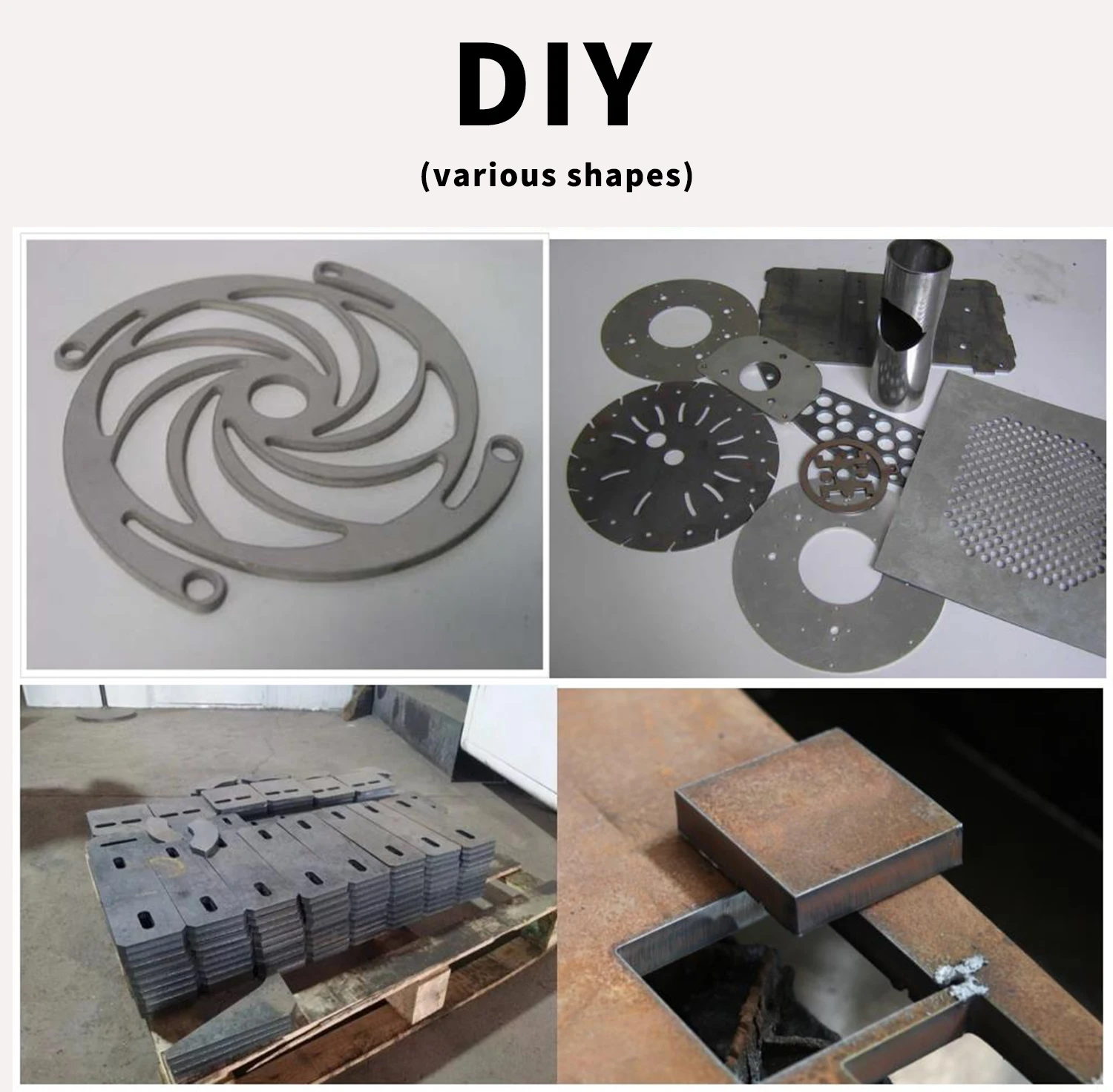 DIY

(various shapes)