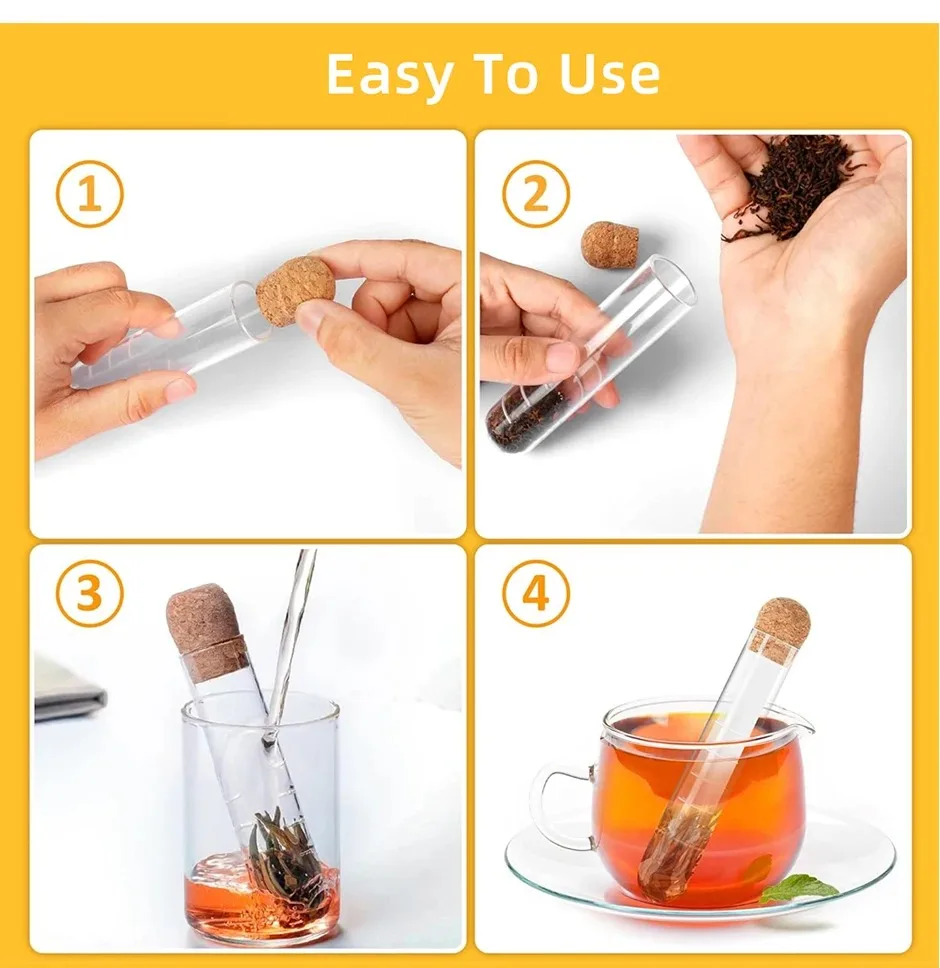 Easy To Use

1

2

3

4