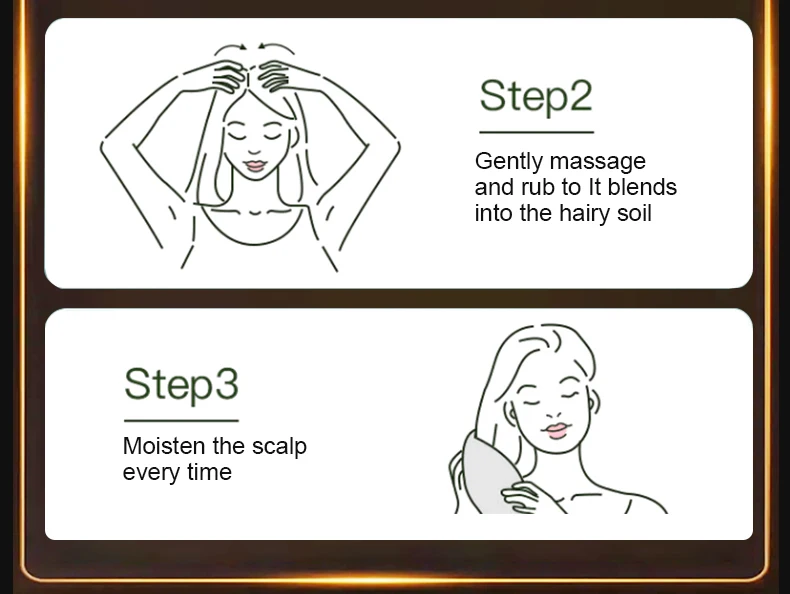 Step2

Gently massage and rub to It blends into the hairy soil

Step3

Moisten the scalp every time