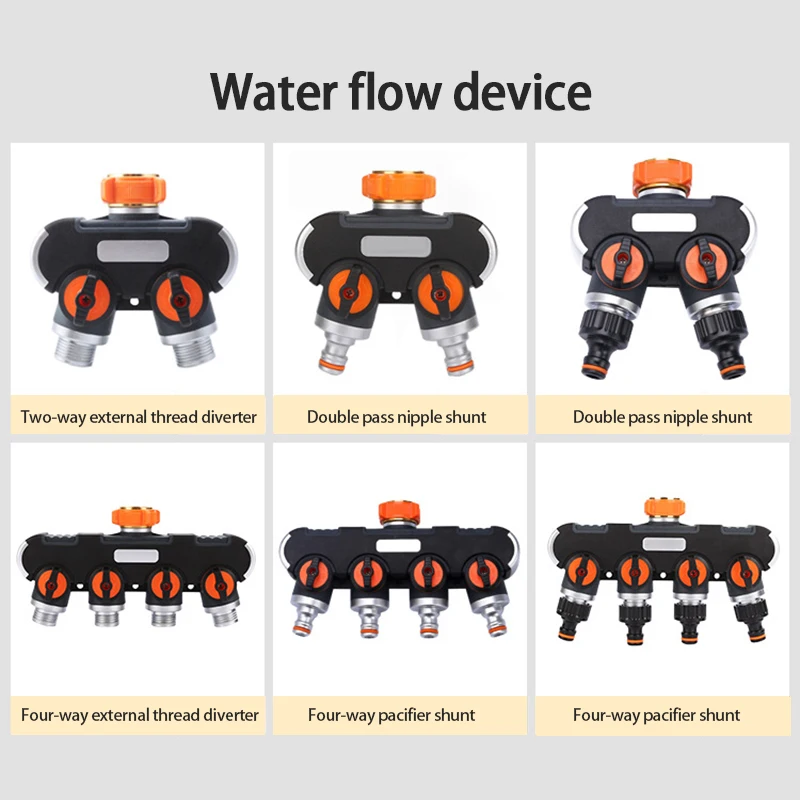 Water flow device

Two-way external thread diverter

Double pass nipple shunt

Double pass nipple shunt

Four-way external thread diverter

Four-way pacifier shunt

Four-way pacifier shunt