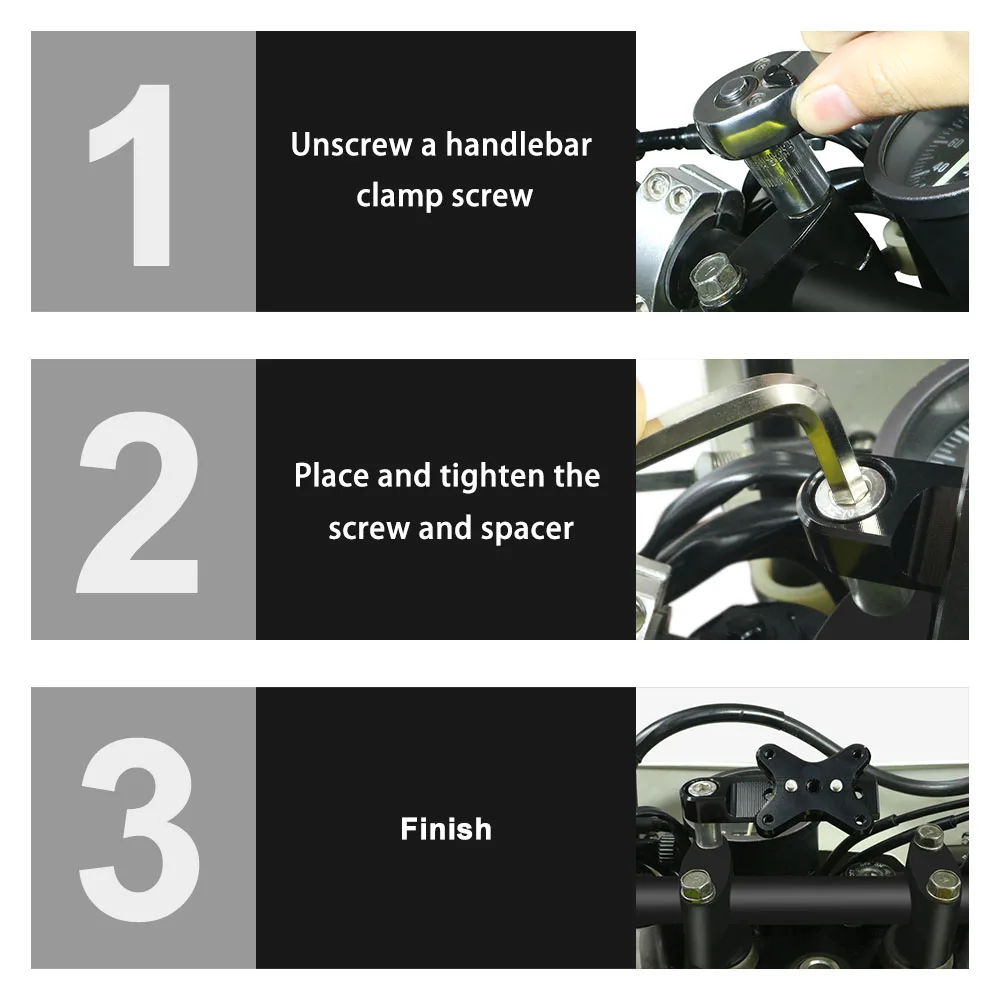 1

Unscrew a handlebar clamp screw

2

Place and tighten the screw and spacer

3

Finish