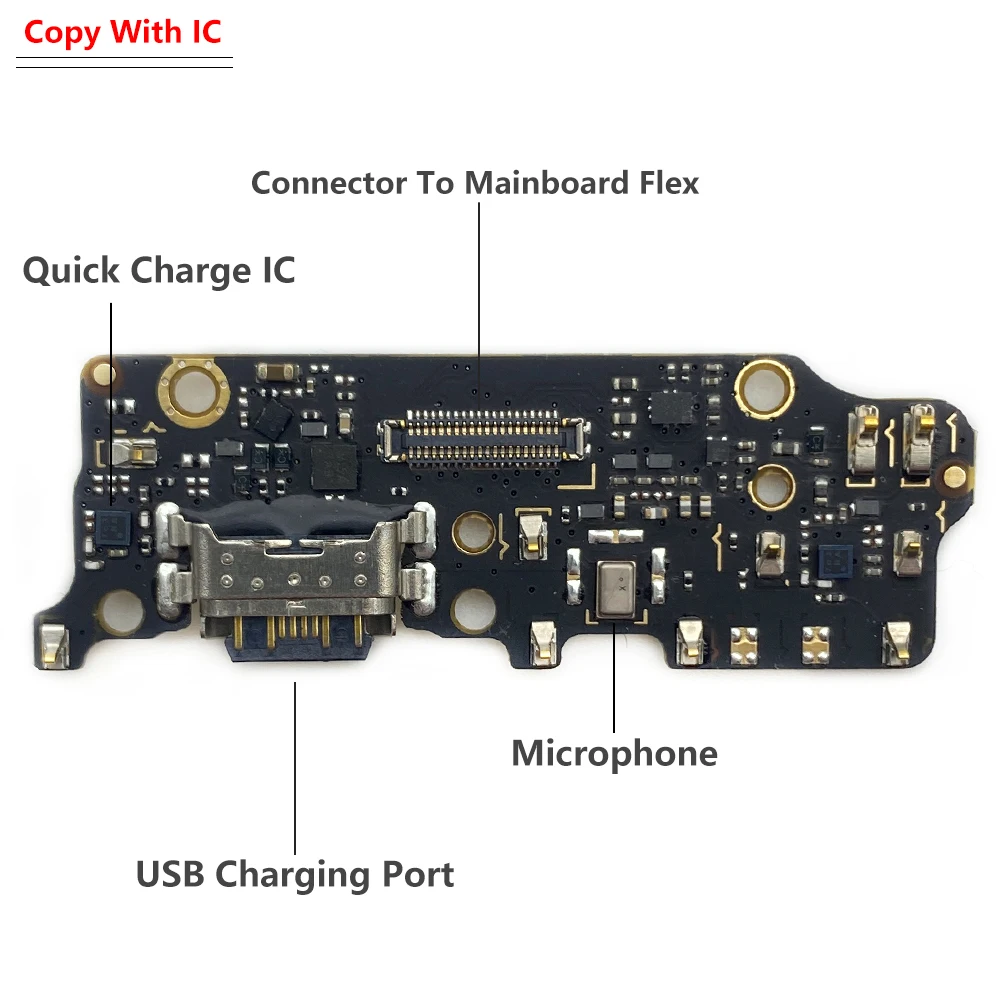 Copy With IC

Connector To Mainboard Flex

Quick Charge IC

Microphone

USB Charging Port