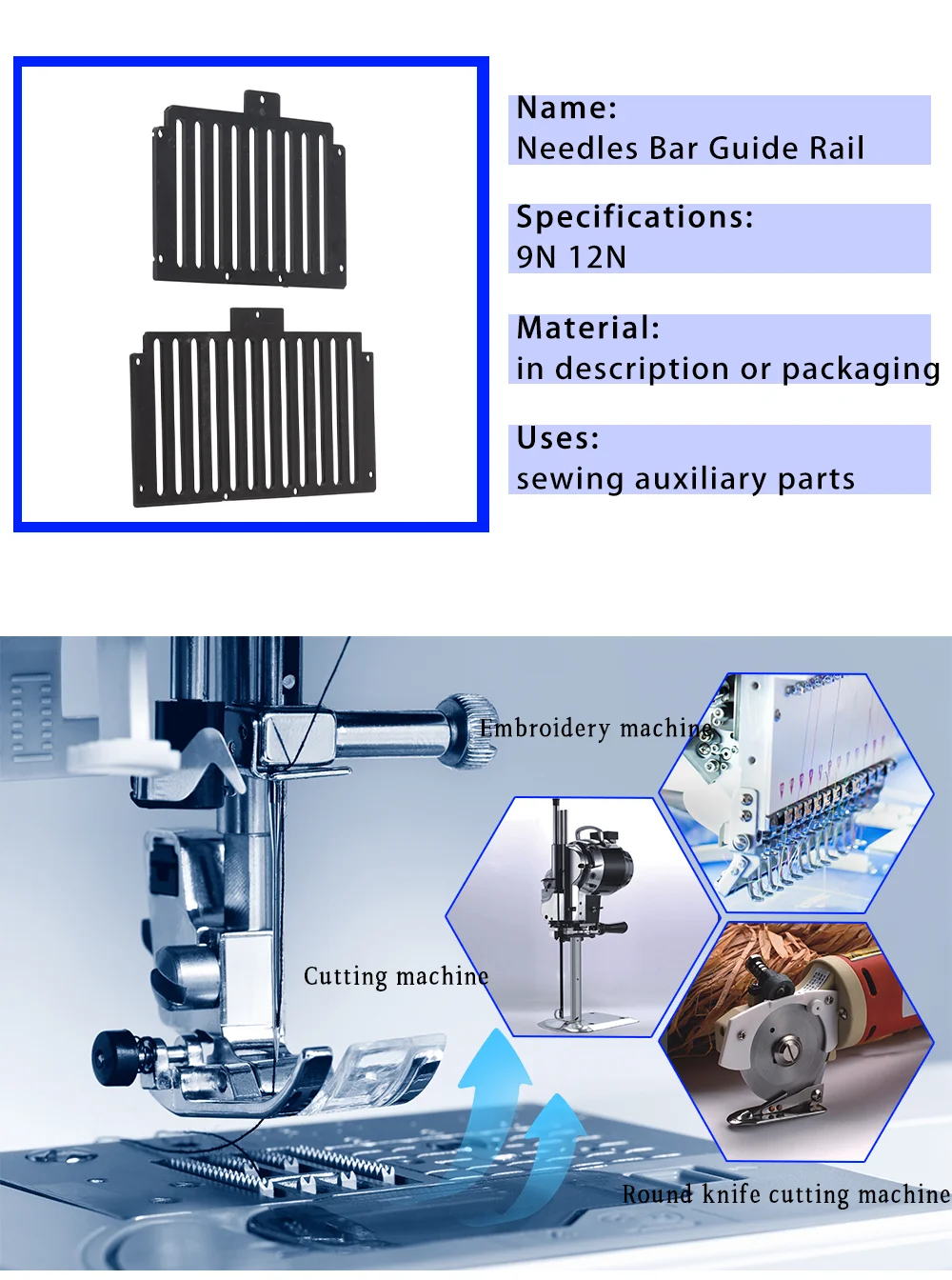 Name:
Needles Bar Guide Rail

Specifications:
9N 12N

Material:
in description or packaging

Uses:
sewing auxiliary parts

Embroidery machine

Cutting machine

Round knife cutting machine