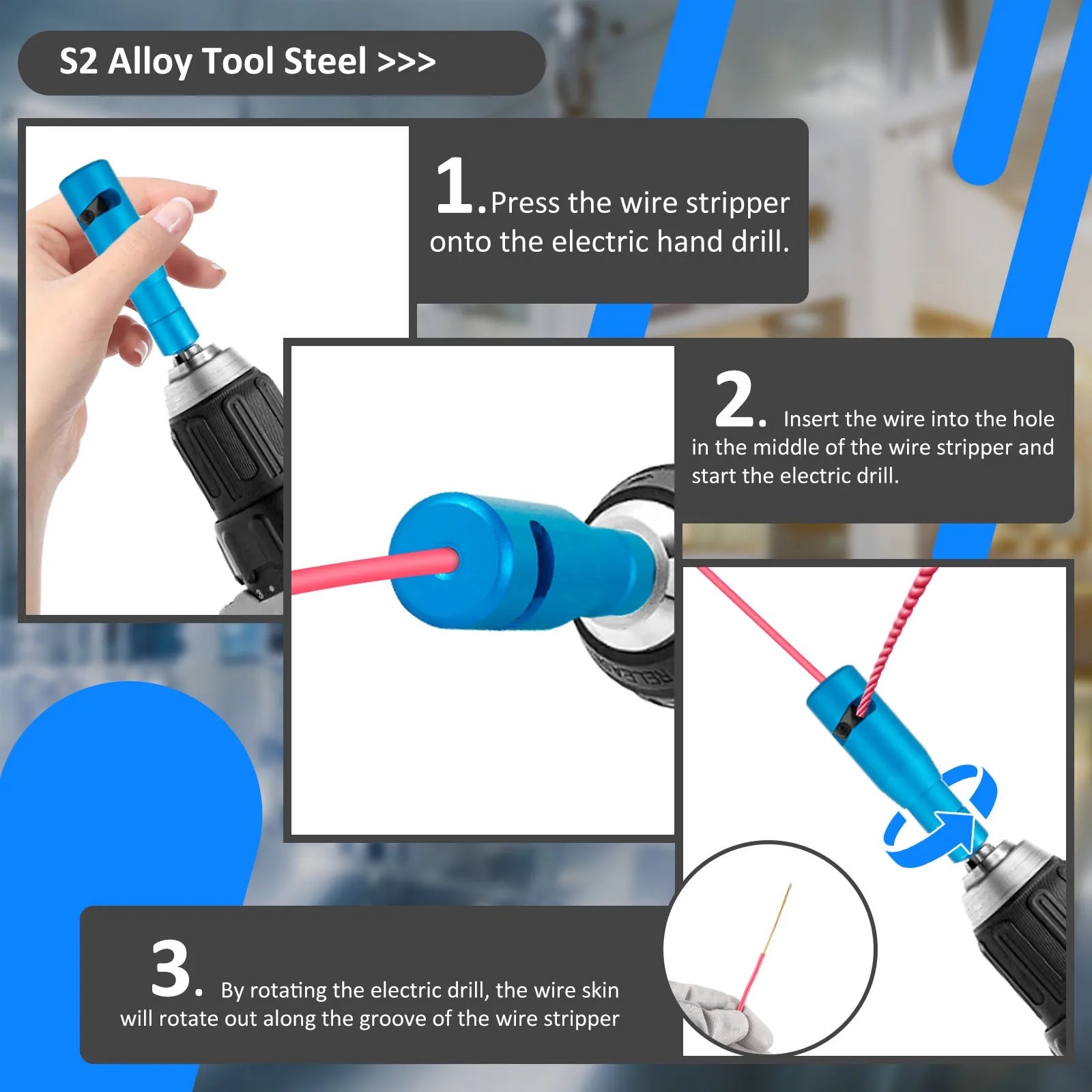 S2 Alloy Tool Steel >>>

1. Press the wire stripper onto the electric hand drill.

2. Insert the wire into the hole in the middle of the wire stripper and start the electric drill.

3. By rotating the electric drill, the wire skin will rotate out along the groove of the wire stripper